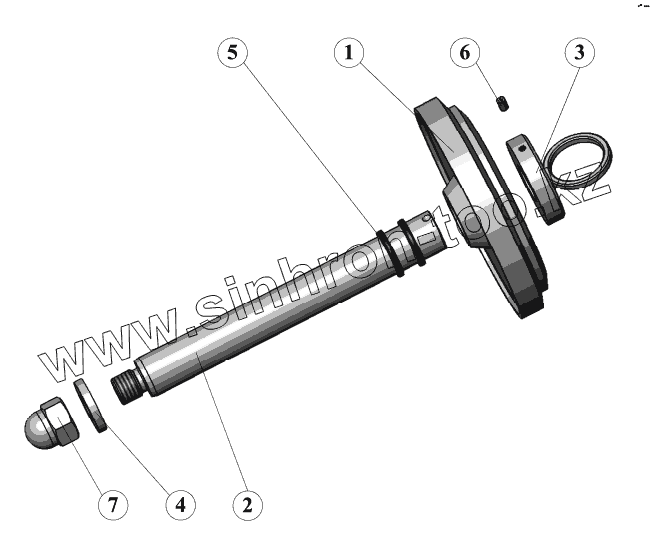 5
1
6
3
www.sinhron-too.kz
7
4
2