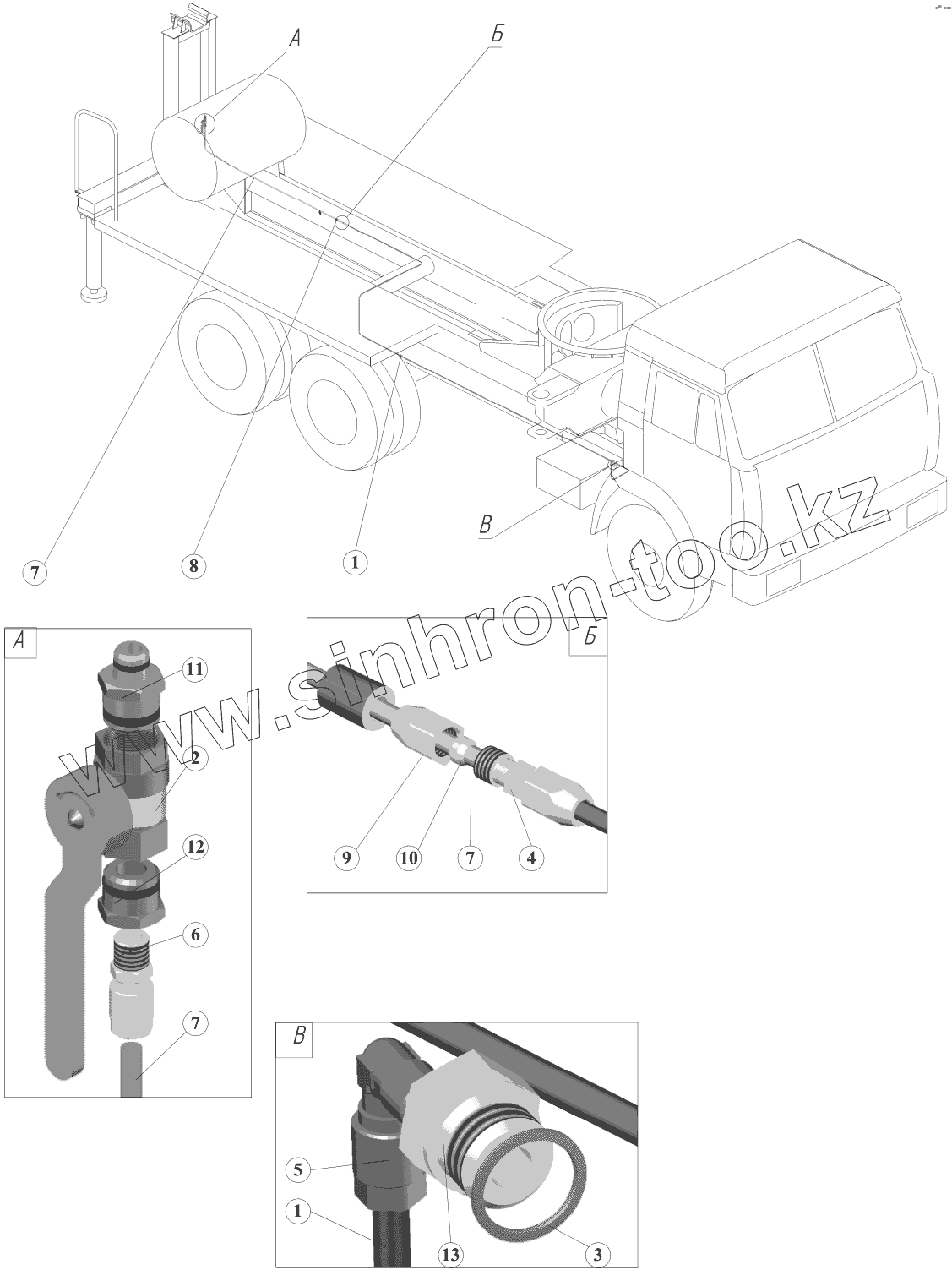 А
Б
В
7
8
1
www.sinhron-too.kz

А
11
2
12
6
7

Б
9
10
7
4

В
5
1
13
3