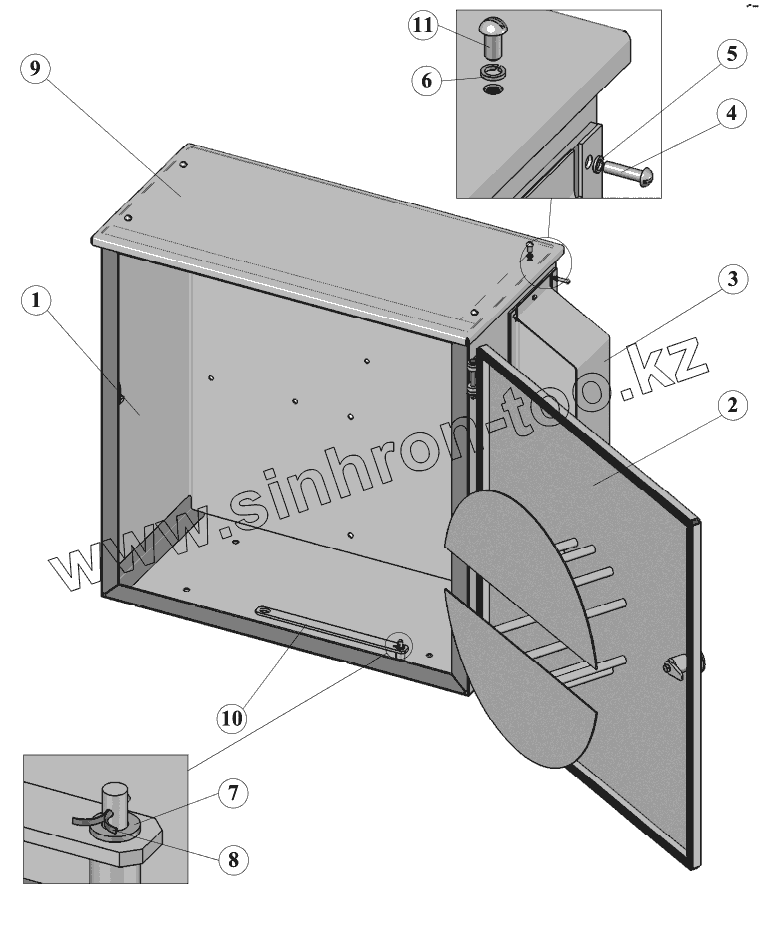 11
6
5
4
9
3
1
2
www.sinhron-too.kz
10
7
8