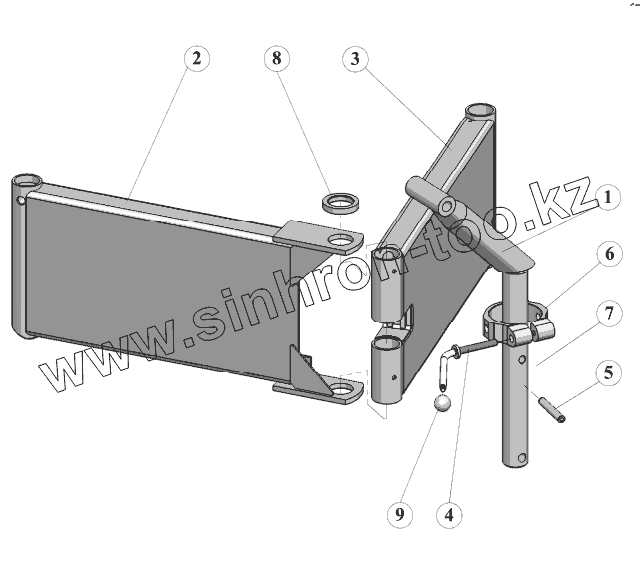 2
8
3
1
6
7
5
9
4
www.sinhron-too.kz