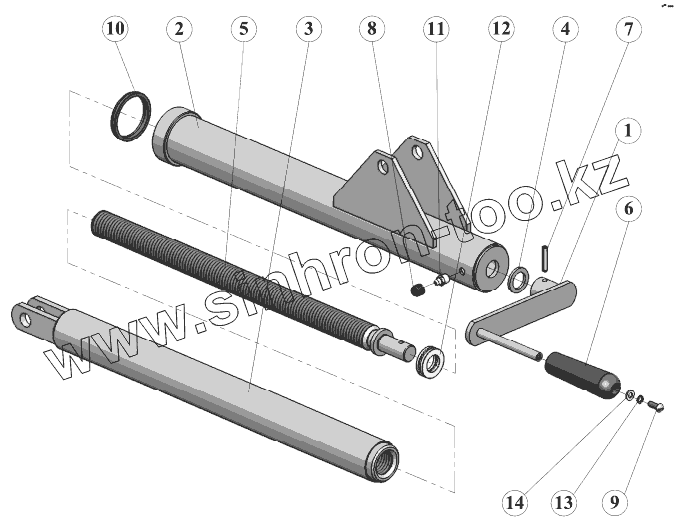 10 2 5 3 8 11 12 4 7

1

6

www.sinhron-too.kz

14 13 9