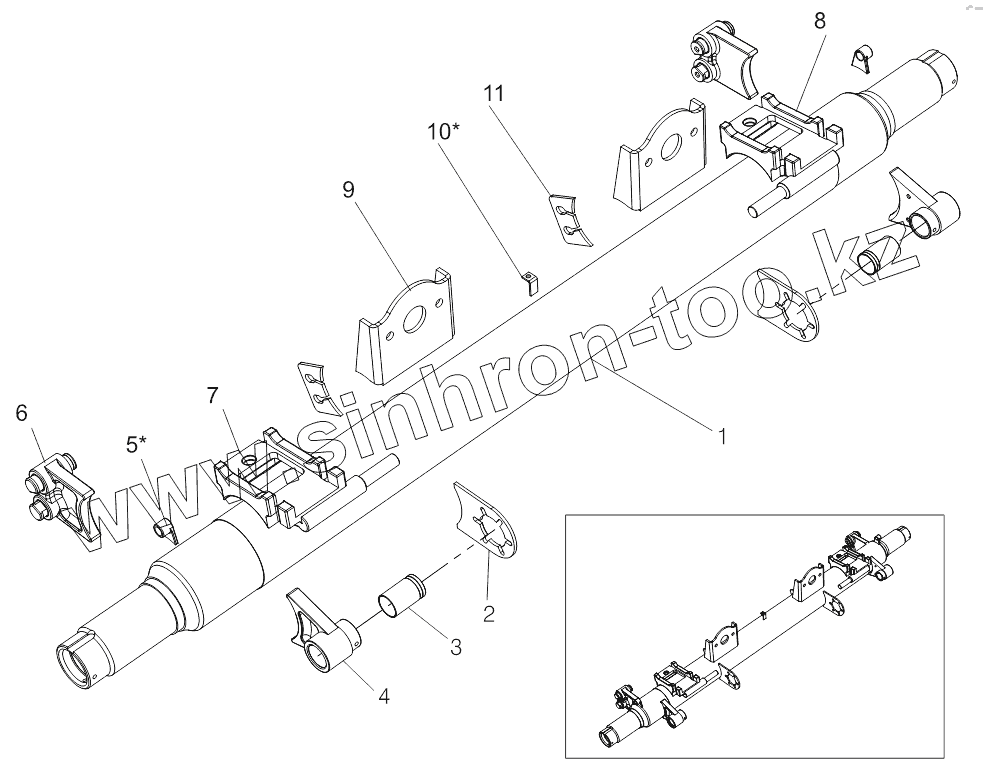 8
11
10*
9
7
6
5*
1
2
3
4
www.sinhron-too.kz