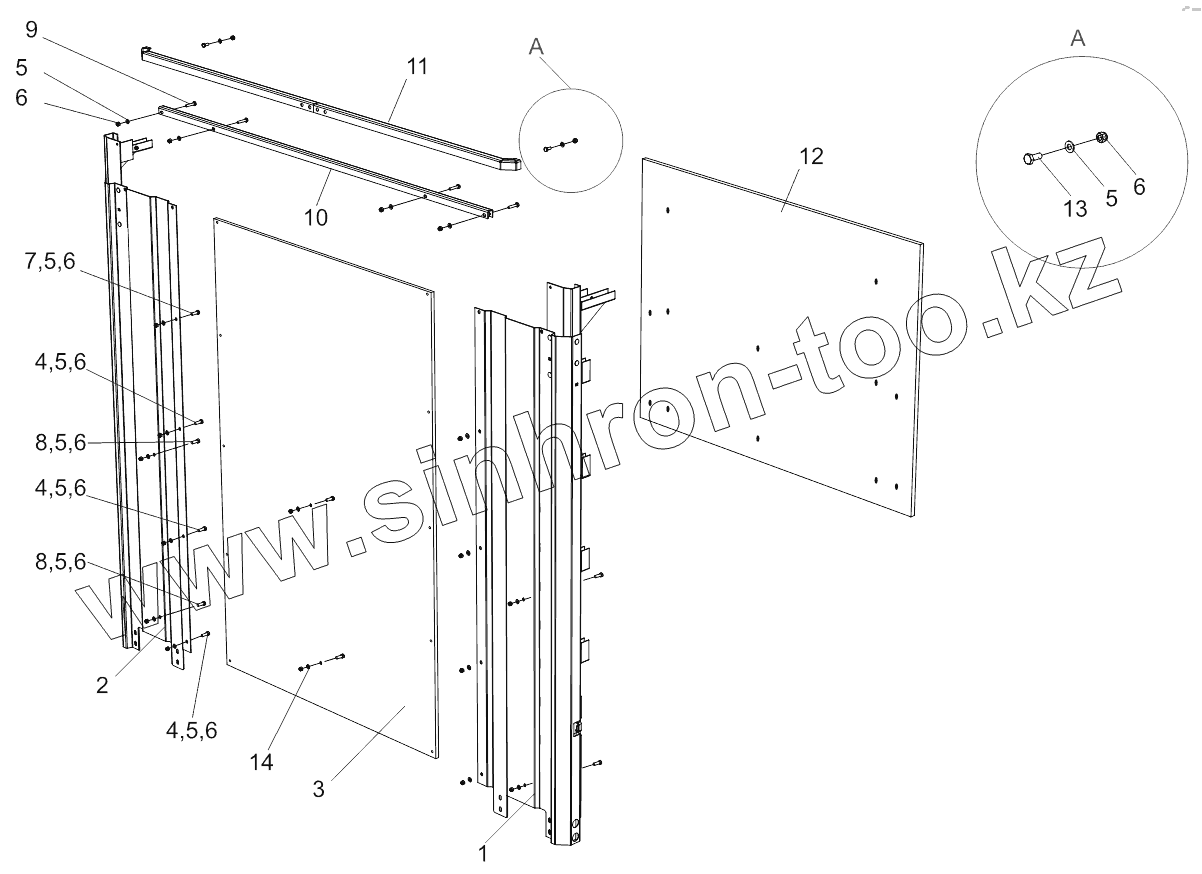 9
5
6
11
A
A
12
10
13
5
6
7,5,6
4,5,6
8,5,6
4,5,6
8,5,6
2
4,5,6
14
3
1
www.sinhron-too.kz