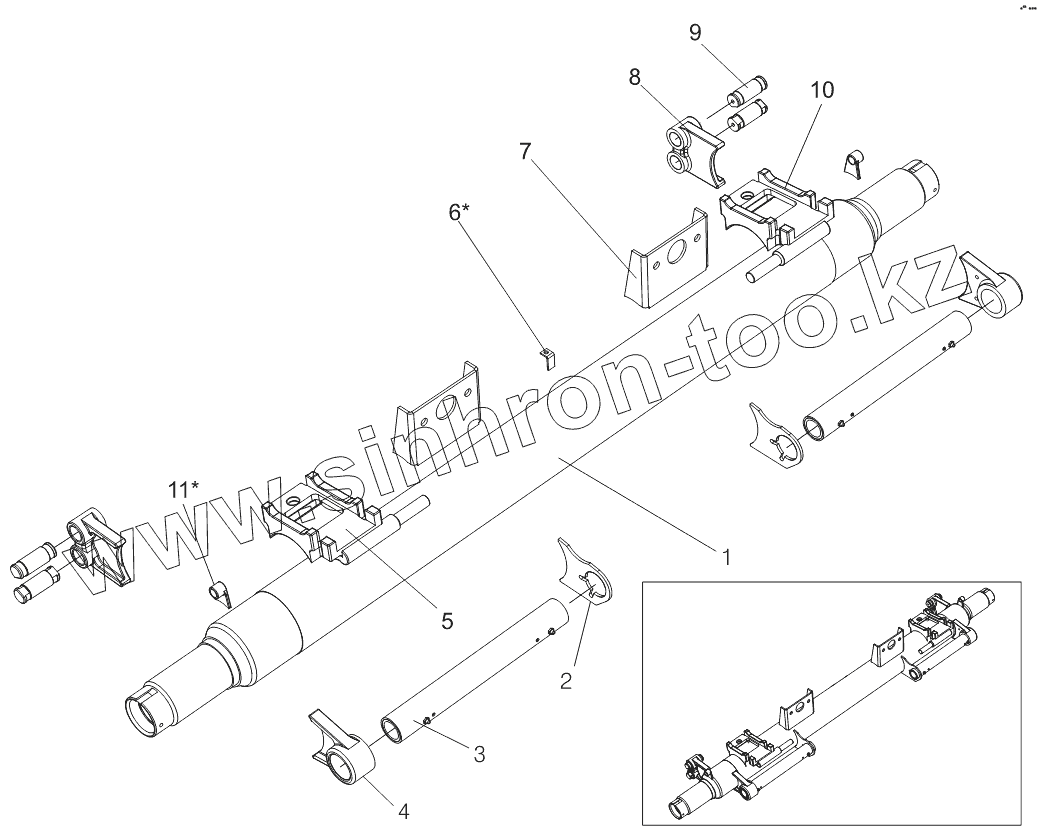 9
8
10
7
6*
www.sinhron-too.kz
11*
1
5
2
3
4