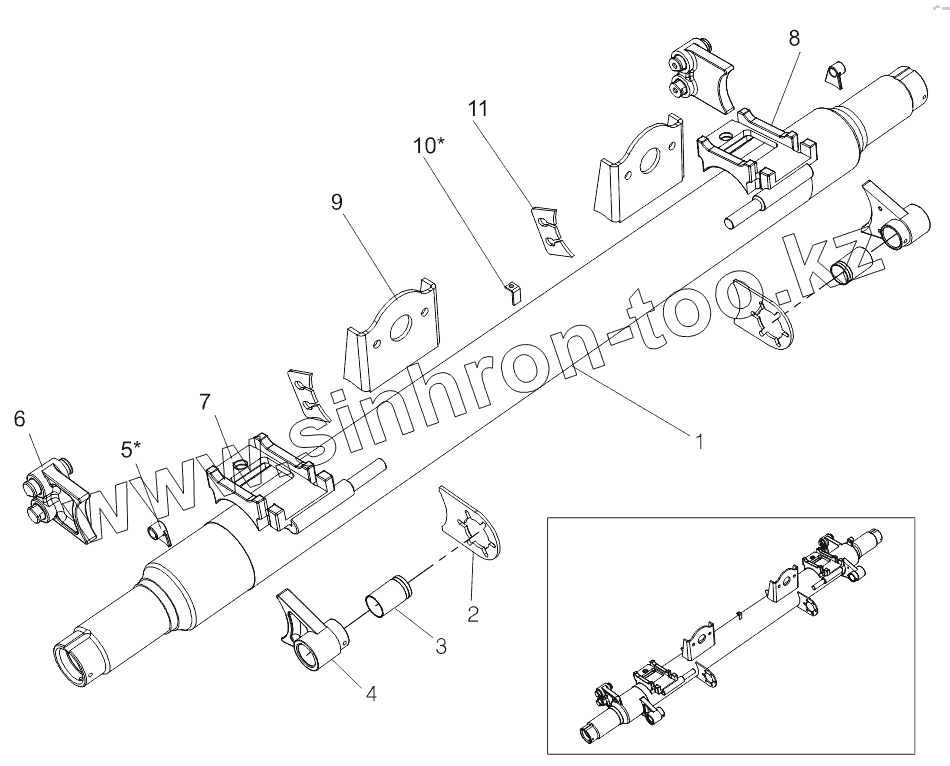 8
11
10*
9
7
6
5*
1
2
3
4
www.sinhron-too.kz