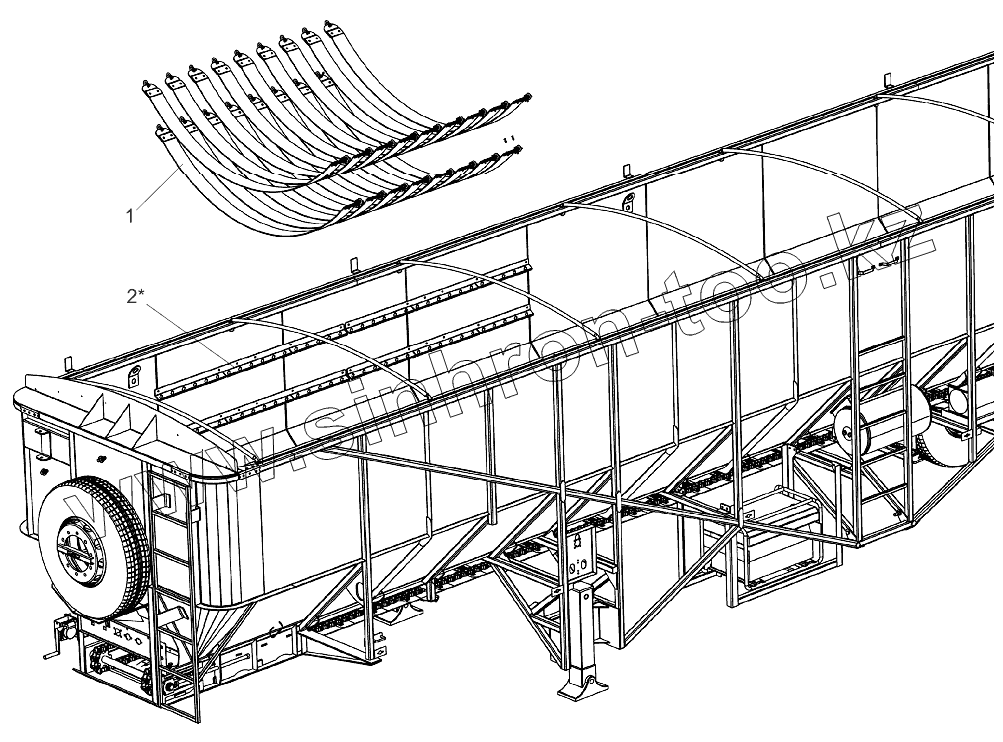 1

2*

www.sinhron-too.kz