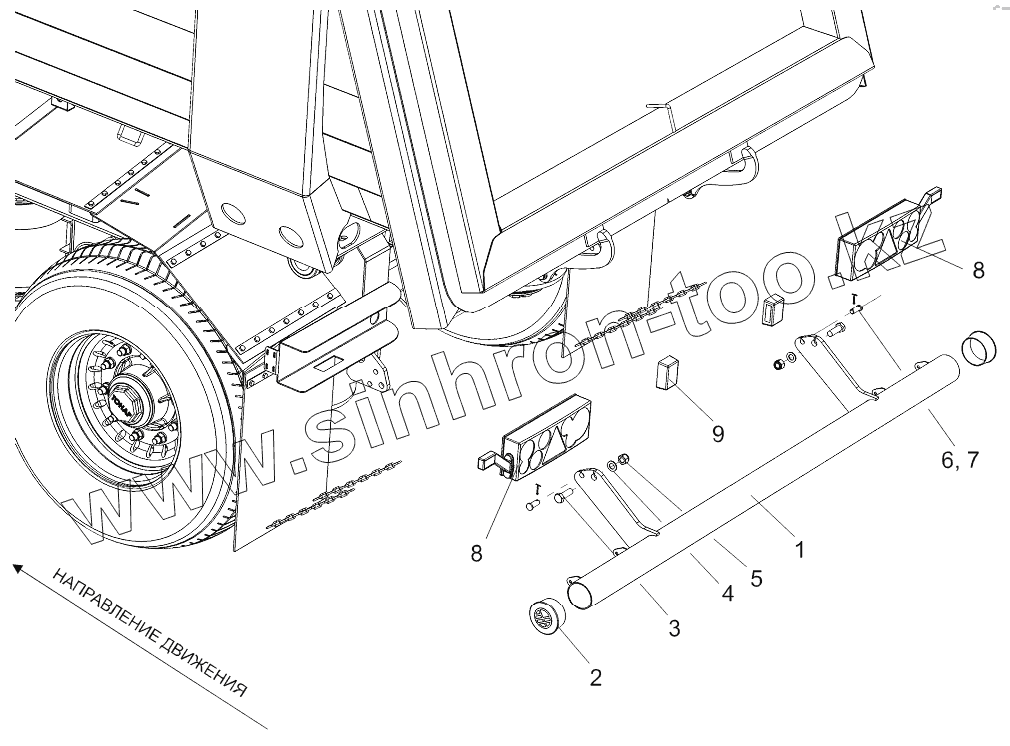 www.sinhron-too.kz

8

9

6, 7

8

1

5

4

3

2

НАПРАВЛЕНИЕ ДВИЖЕНИЯ