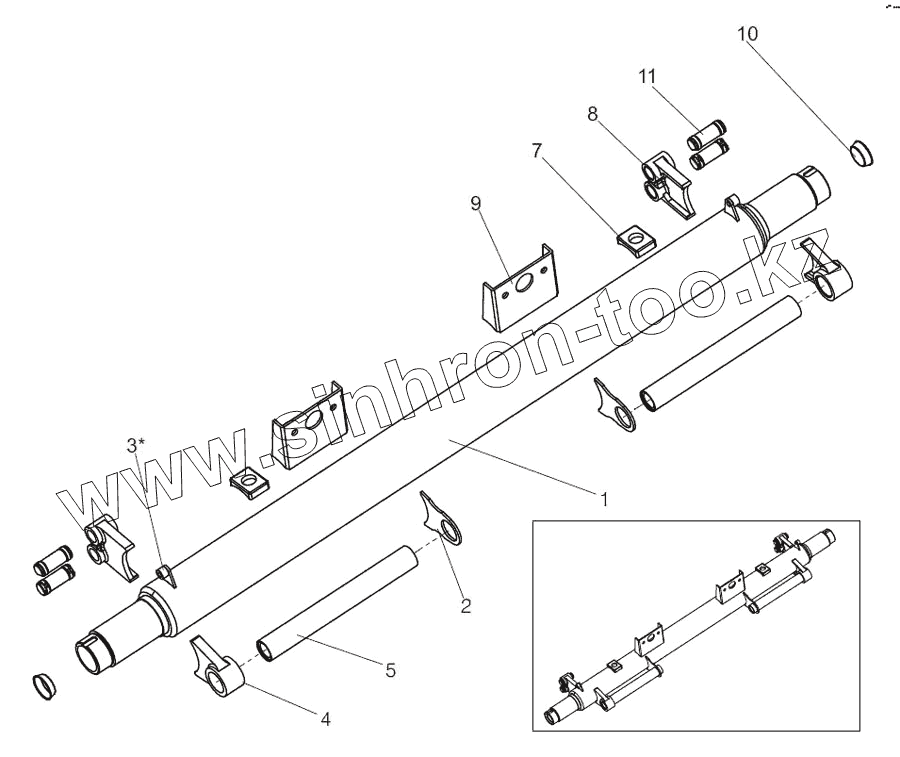 10
11
8
7
9
www.sinhron-too.kz
3*
1
2
5
4