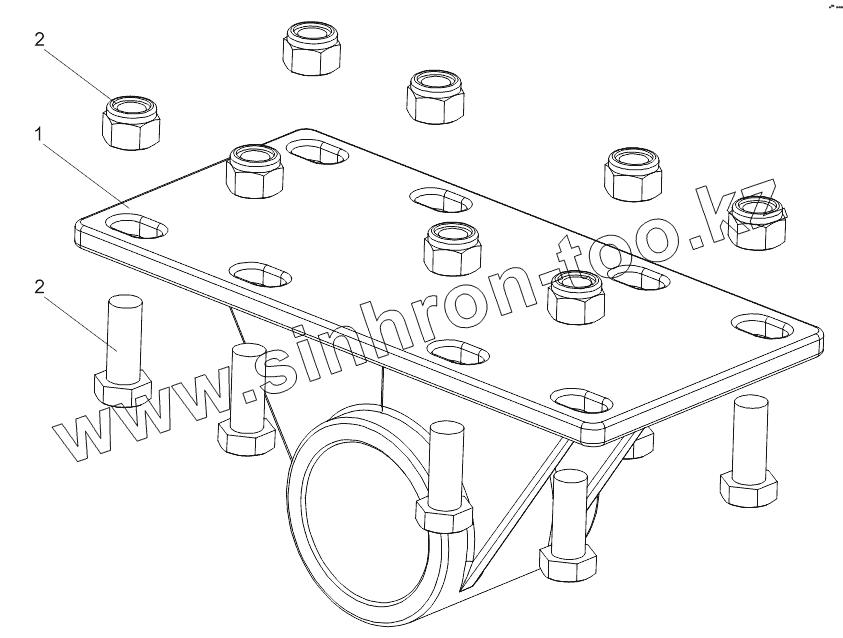 2
1
2
www.sinhron-too.kz