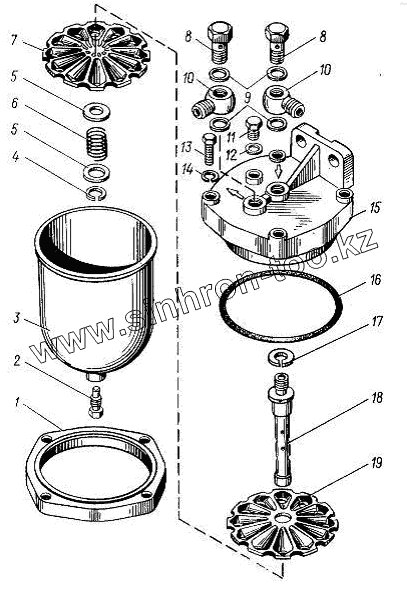 7
5
6
5
4
3
2
1
8
8
10
10
9
11
13
12
14
15
16
17
18
19
www.sinhron-too.kz