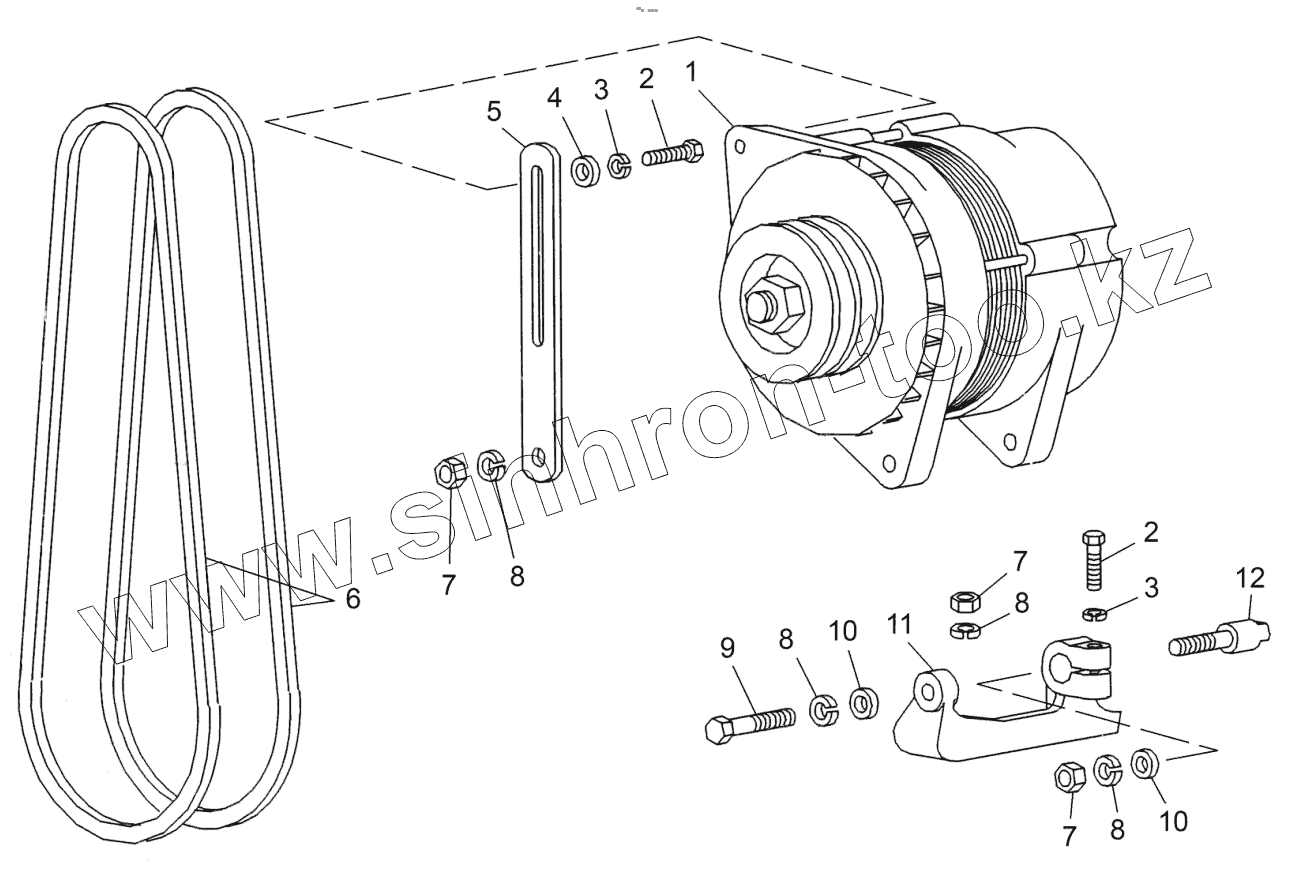 5 4 3 2 1

www.sinhron-too.kz

7 8

6

2
7
8 3 12
9 8 10 11

7 8 10