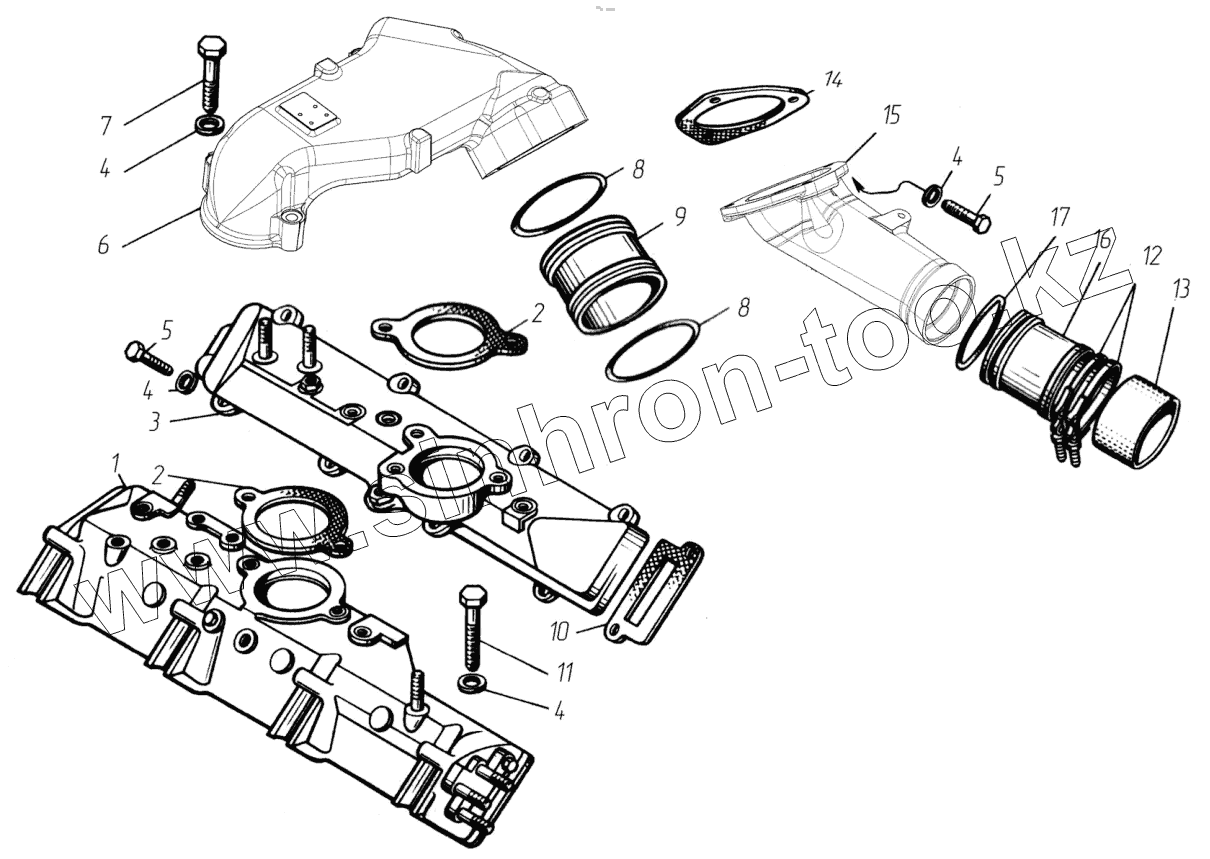 7
4
6
14
15
8
9
4
5
17
16
12
13
2
8
5
4
3
1
2
10
11
4
www.sinhron-too.kz