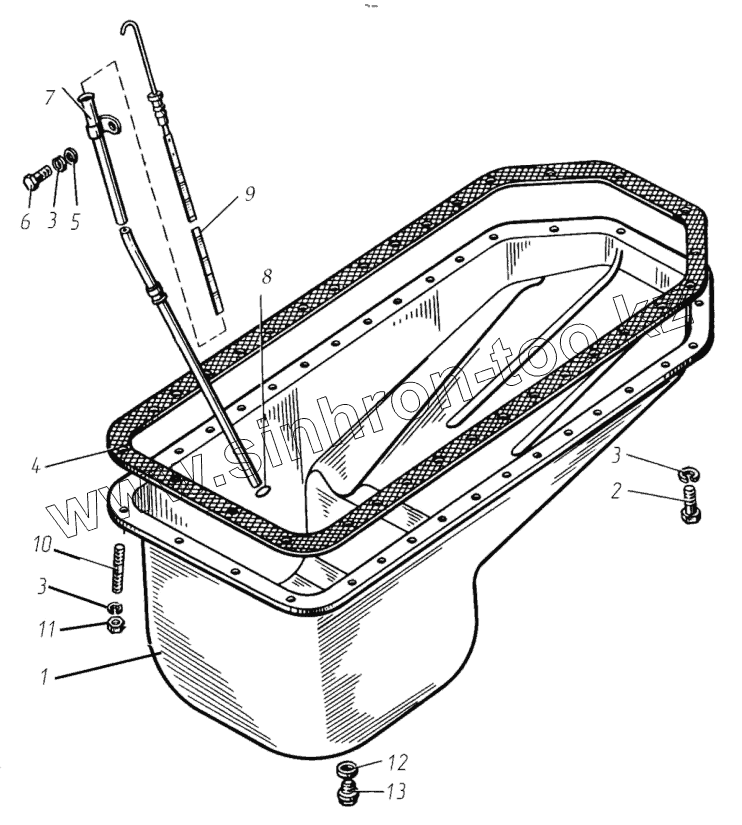 7
6 3 5
9
8
www.sinhron-too.kz
4
3
2
10
3
11
1
12
13