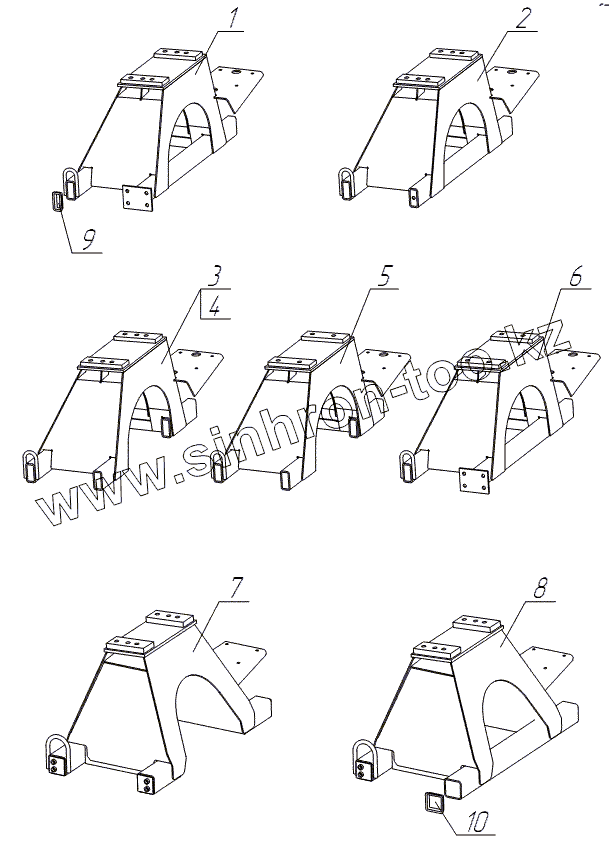 1
2
9
3
4
5
6
www.sinhron-too.kz
7
8
10