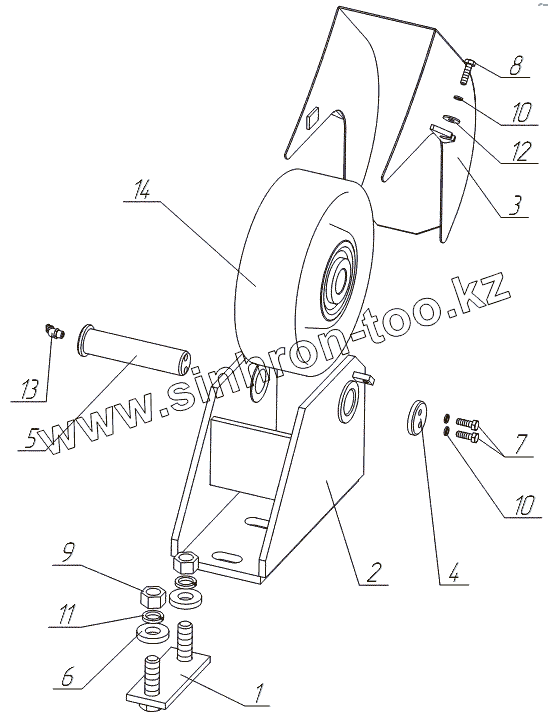 8
10
12
3
14
www.sinbron-too.kz
13
5
7
10
4
2
9
11
6
1