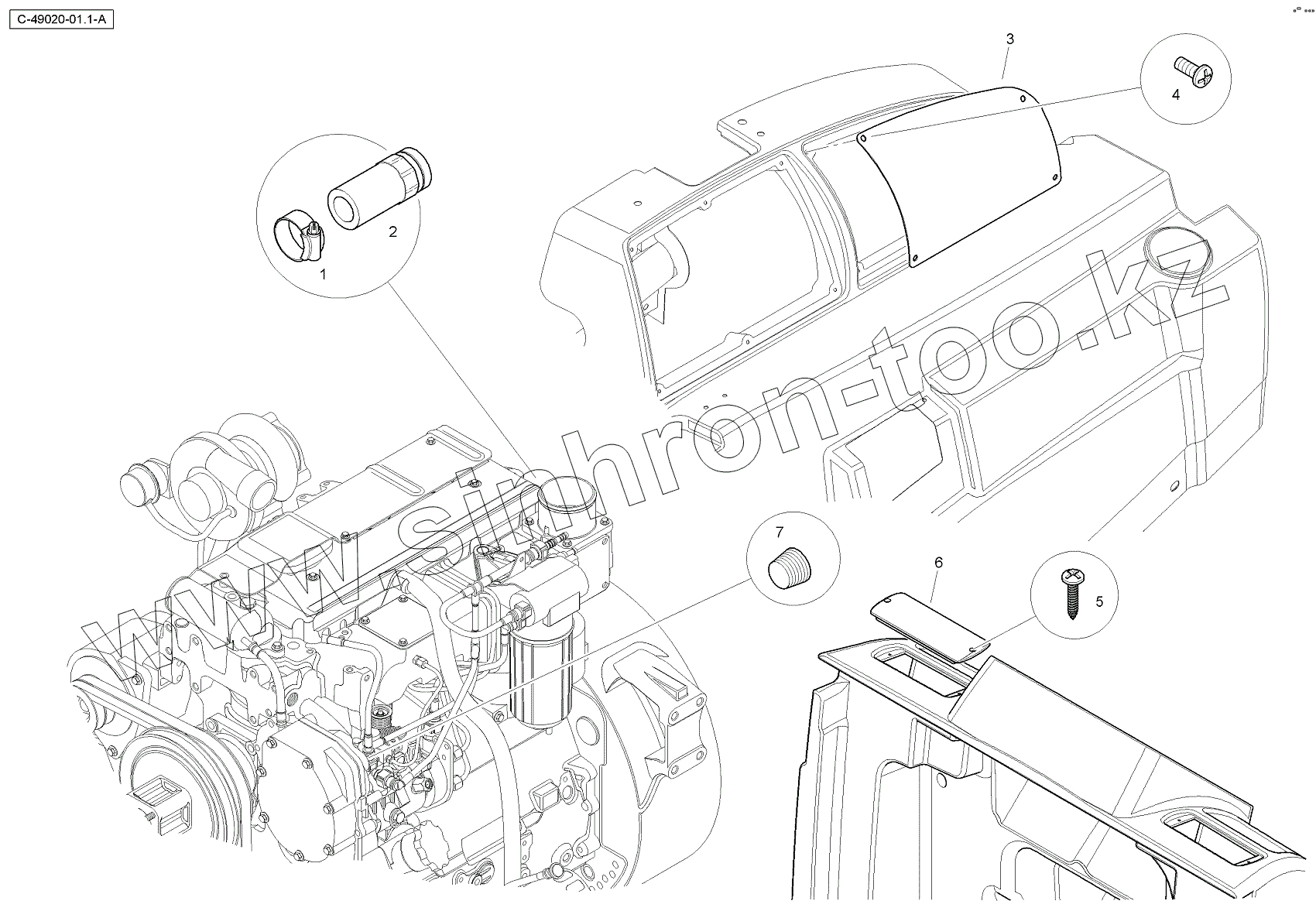 C-49020-01.1-A

3

4

2

1

www.sinhron-too.kz

7

6

5