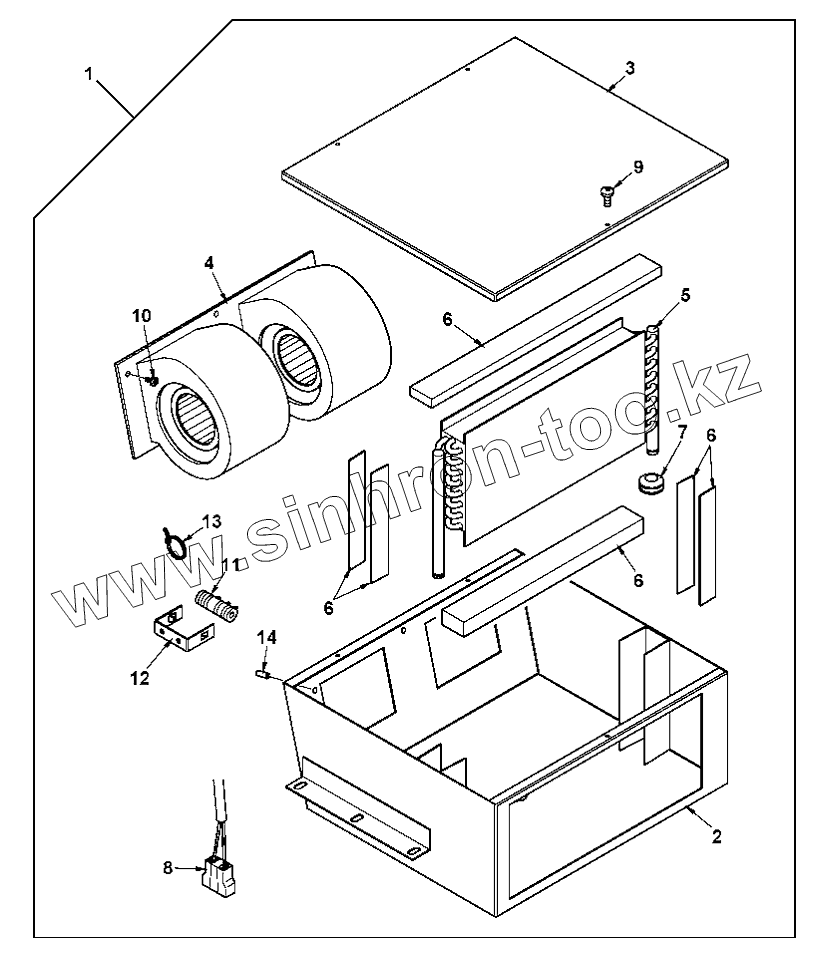 1
3
9
4
5
10
6
www.sinhron-too.kz
7
6
13
11
6
6
12
14
2
8