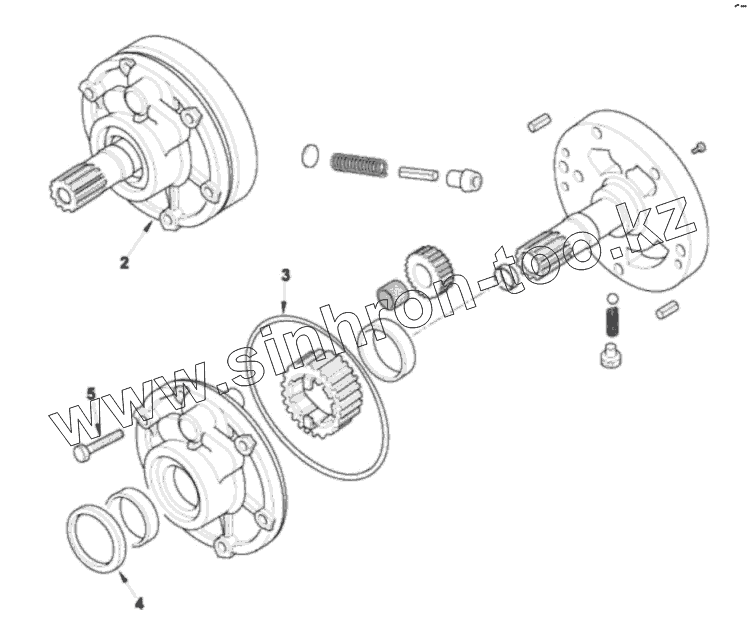 2

3

5

4

www.sinhron-too.kz