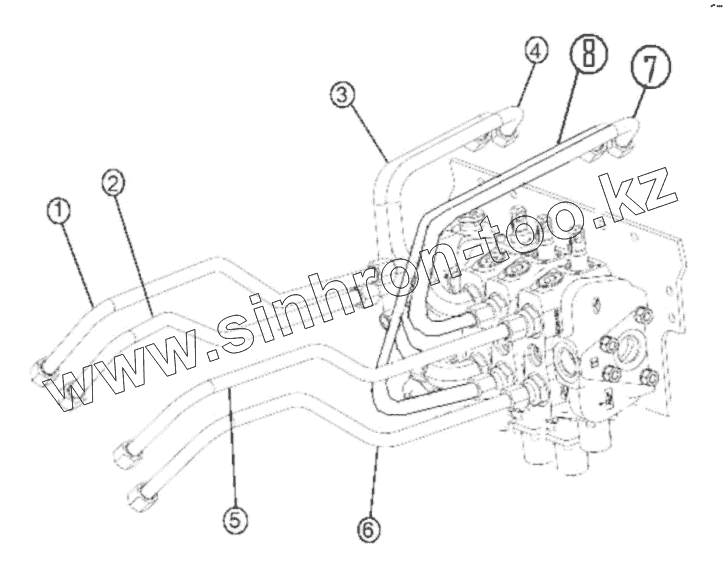 4
8
7
3
2
1
www.sinhron-too.kz
5
6