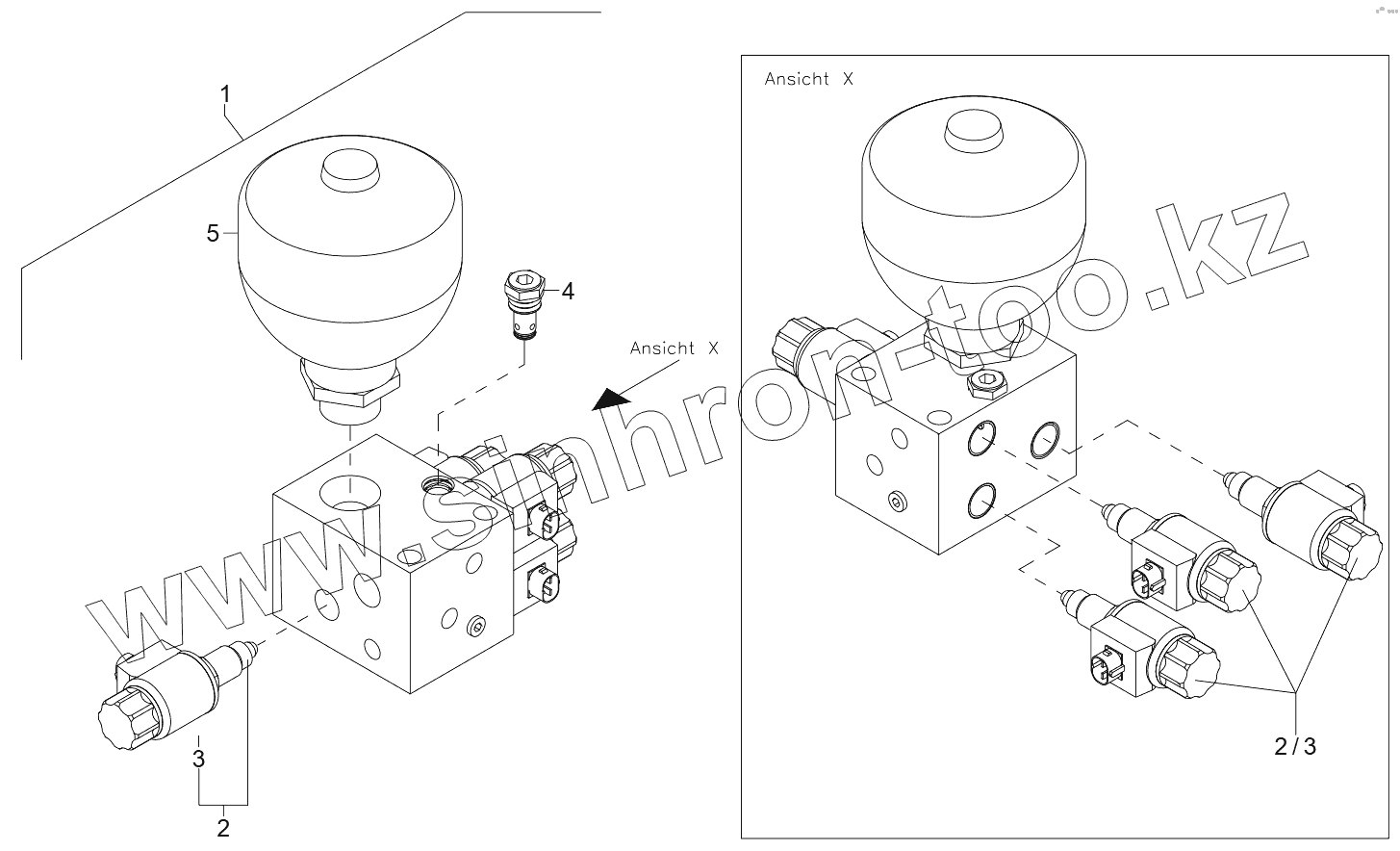 1
5
4
Ansicht X
3
2
Ansicht X
2/3
www.sinhron-too.kz