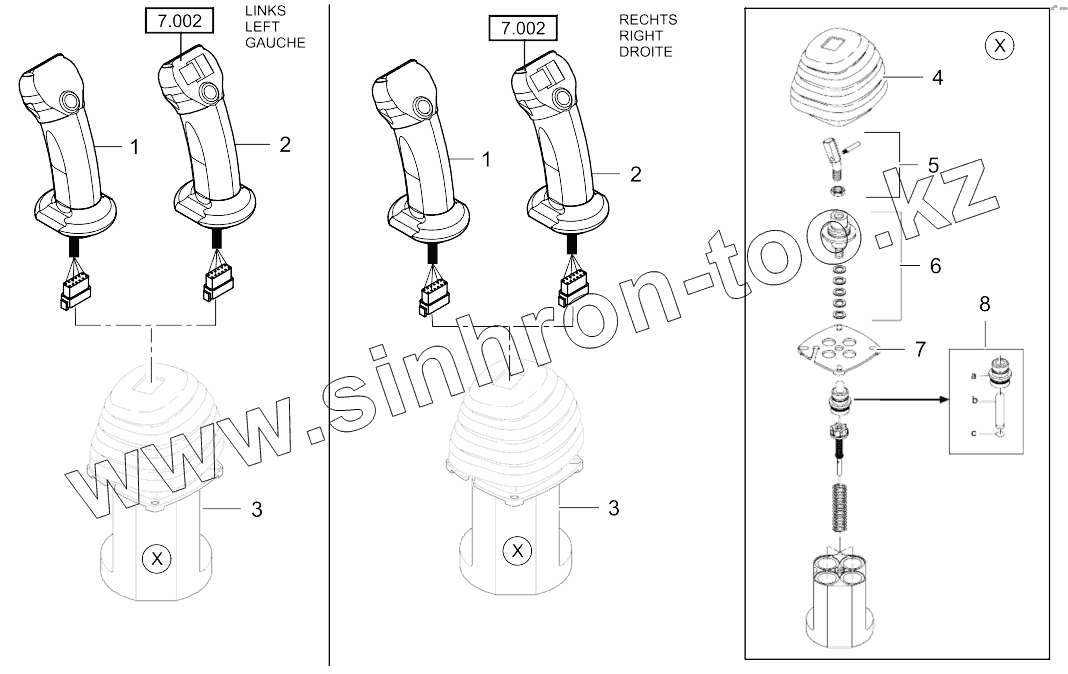 7.002

LINKS
LEFT
GAUCHE

1

2

3

X

7.002

RECHTS
RIGHT
DROITE

1

2

3

X

X

4

5

6

7

8

a

b

c

www.sinhron-too.kz