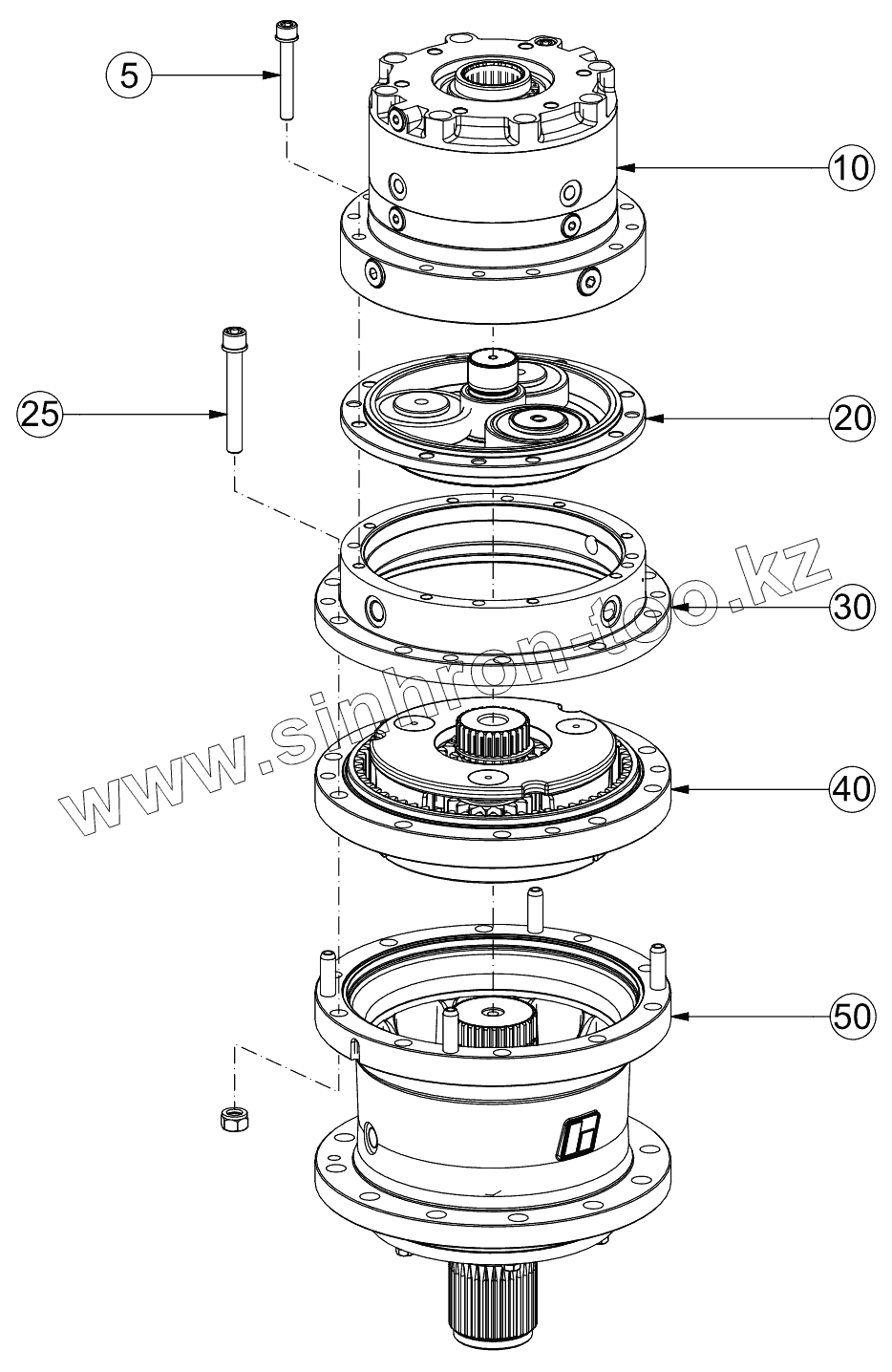 5
10
25
20
30
www.sinhron-too.kz
40
50