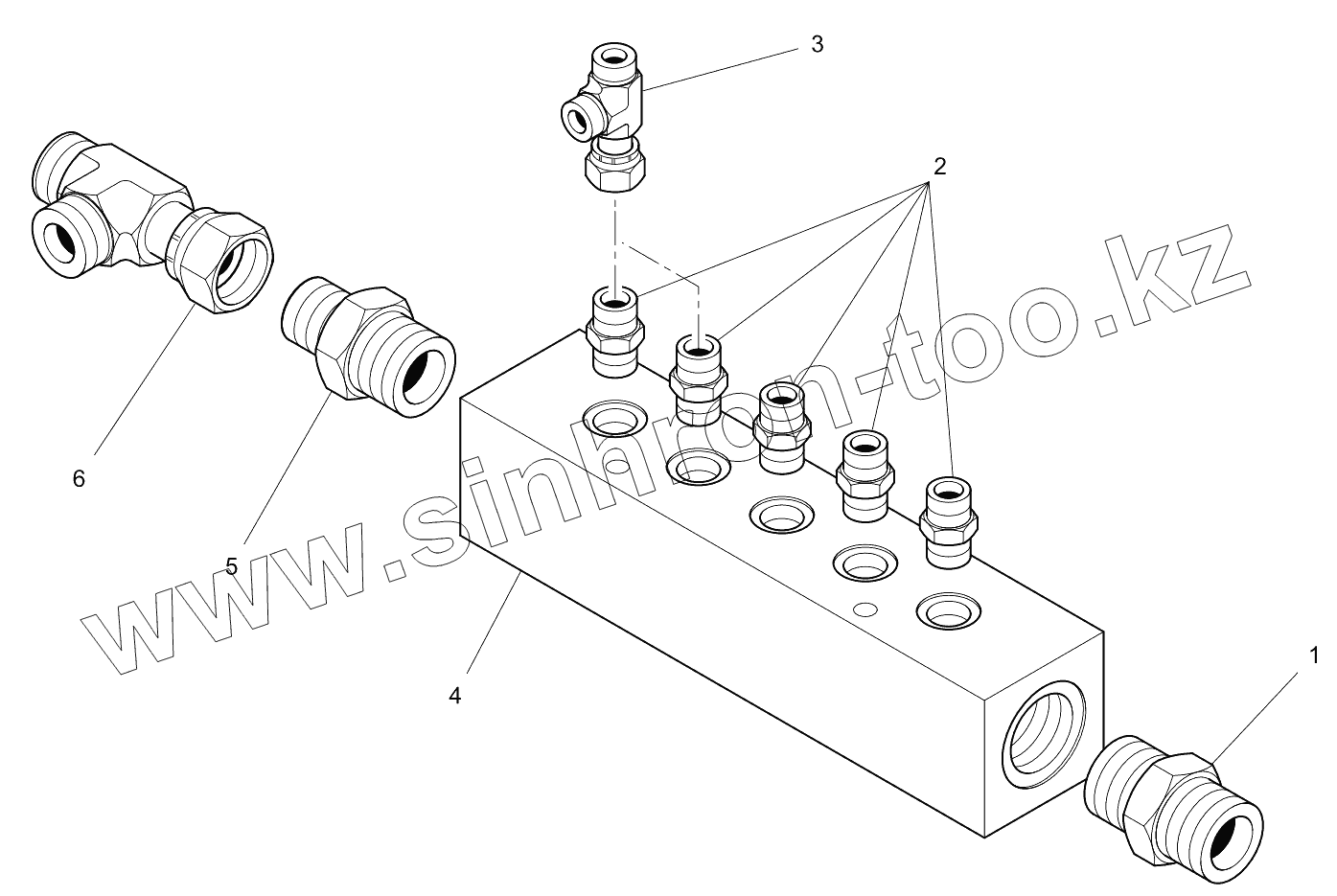 3
2
6
5
4
1
www.sinhron-too.kz