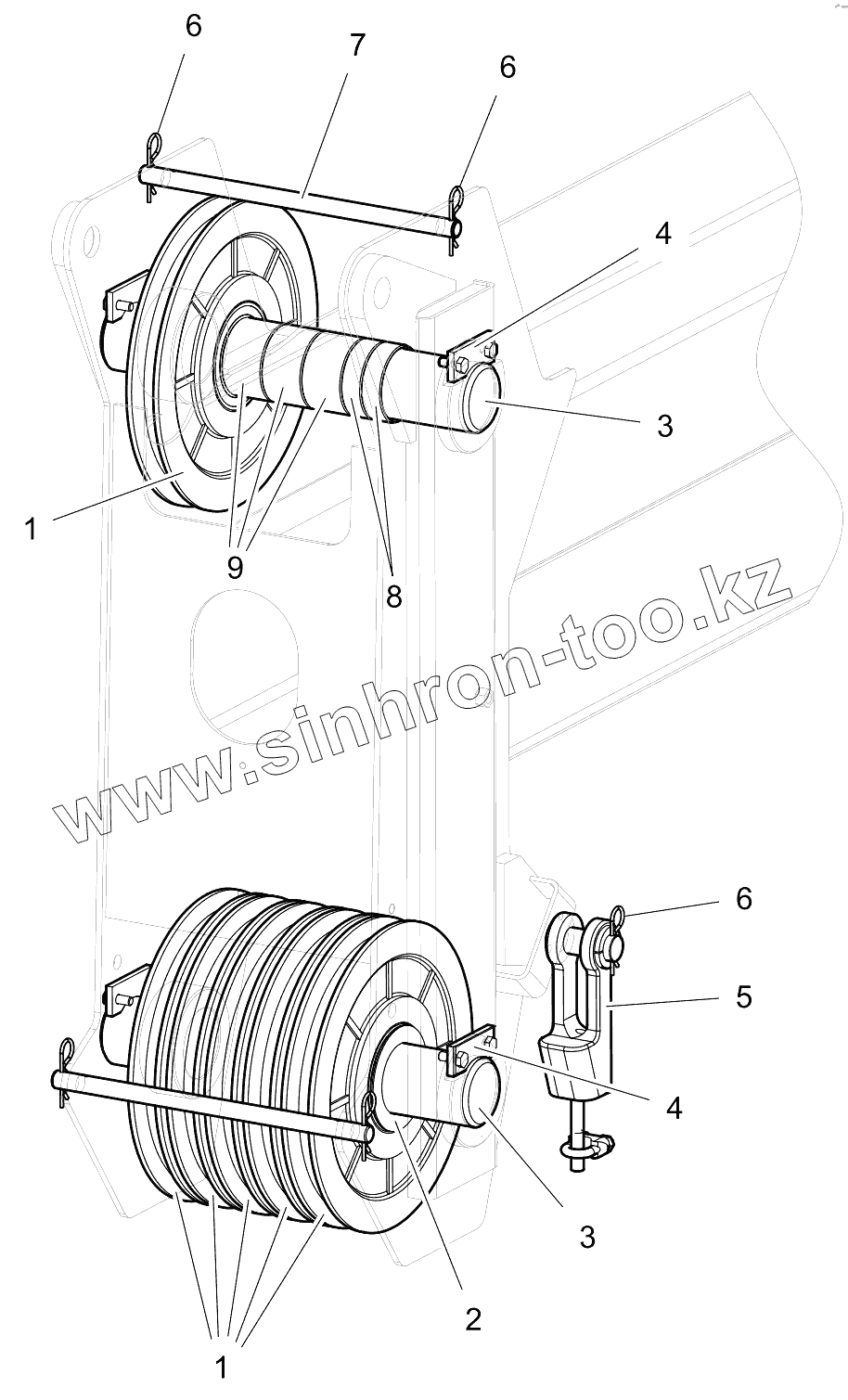 6
7
6
4
3
1
9
8
www.sinhron-too.kz
6
5
4
3
2
1