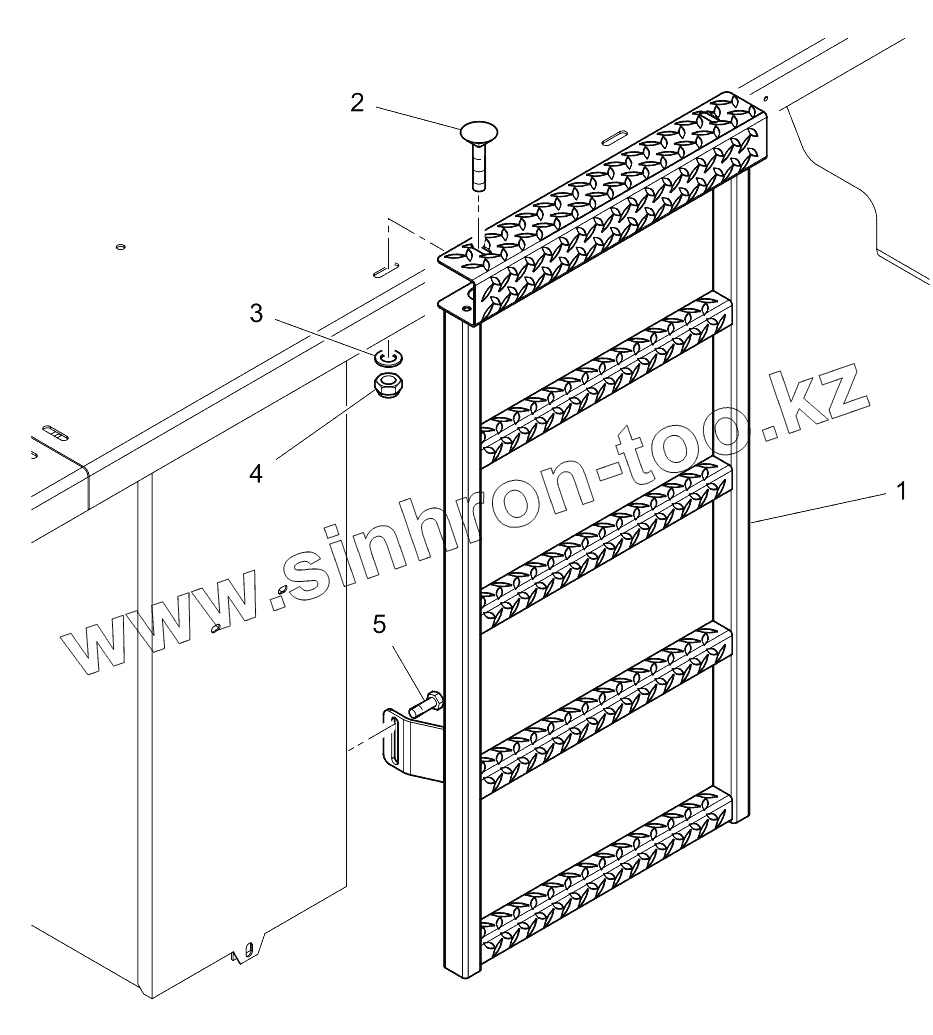 2
3
4
www.sinhron-too.kz
1
5