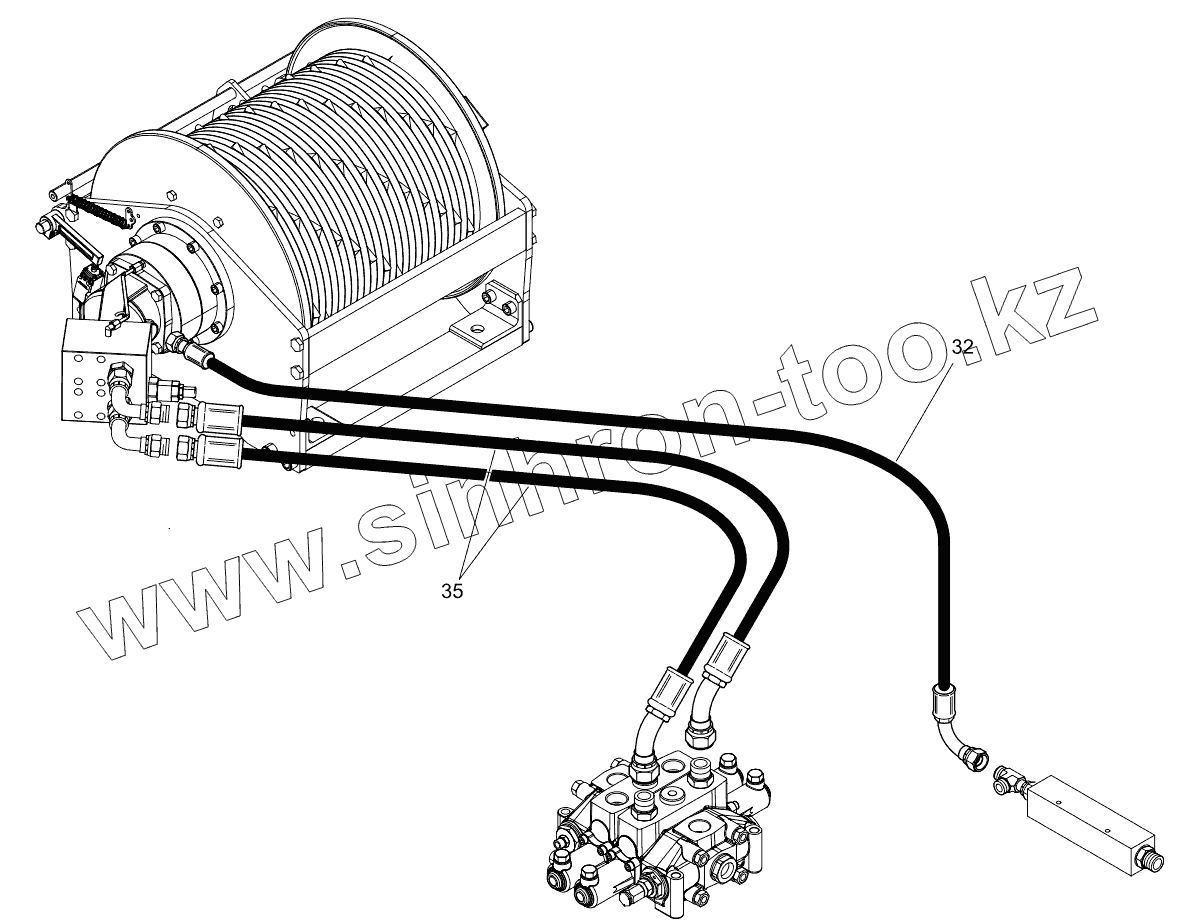 www.sinhron-too.kz

32

35