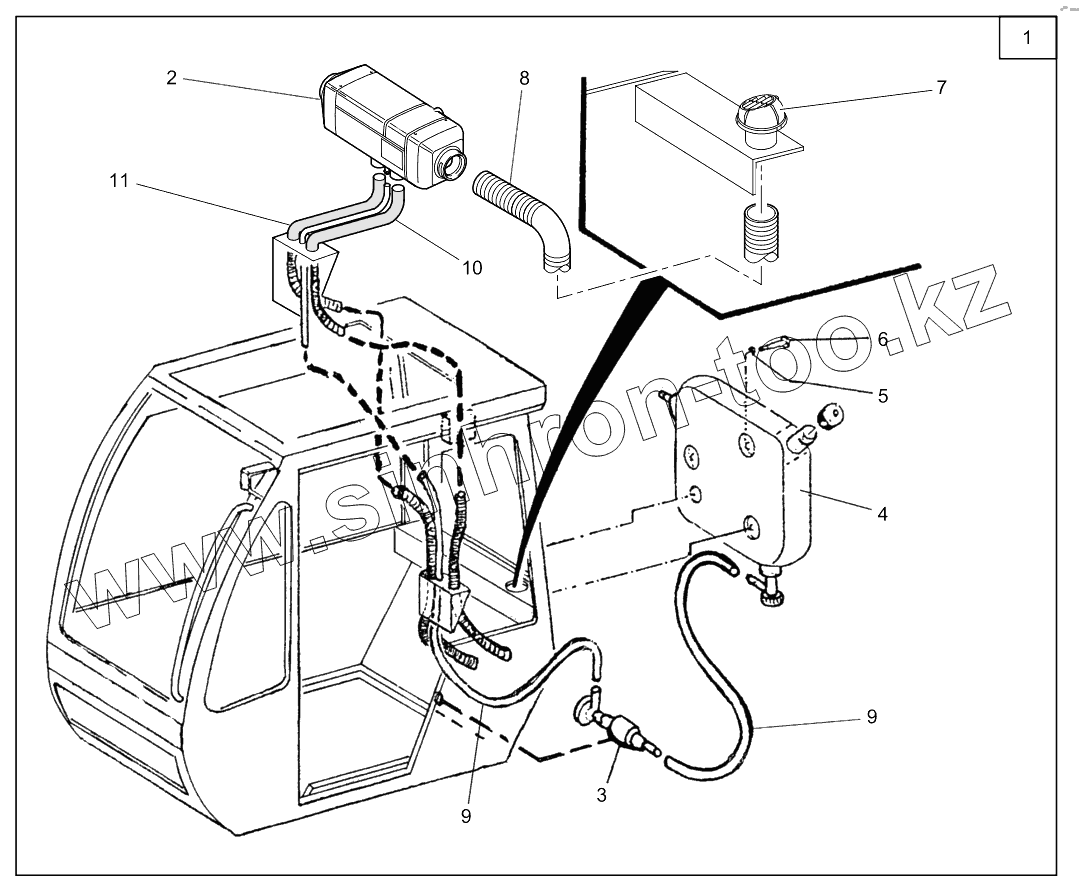 1

2

8

7

11

10

6

5

4

9

3

9

www.sinhron-too.kz