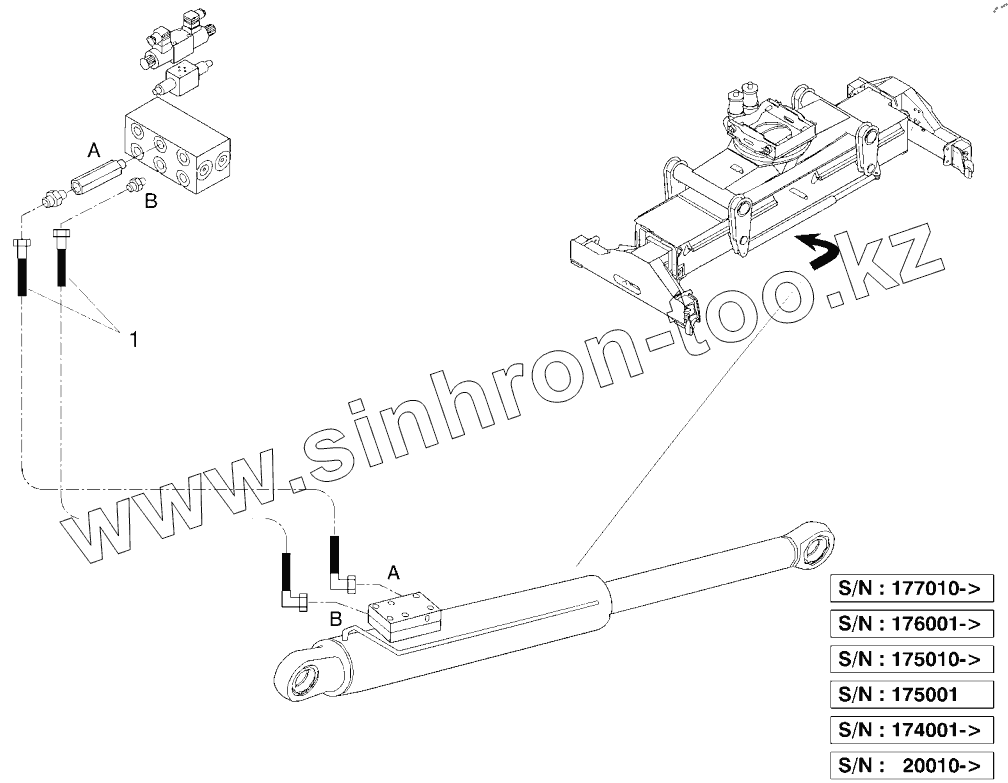 A
B
1
www.sinhron-too.kz
A
B
S/N : 177010->
S/N : 176001->
S/N : 175010->
S/N : 175001
S/N : 174001->
S/N : 20010->