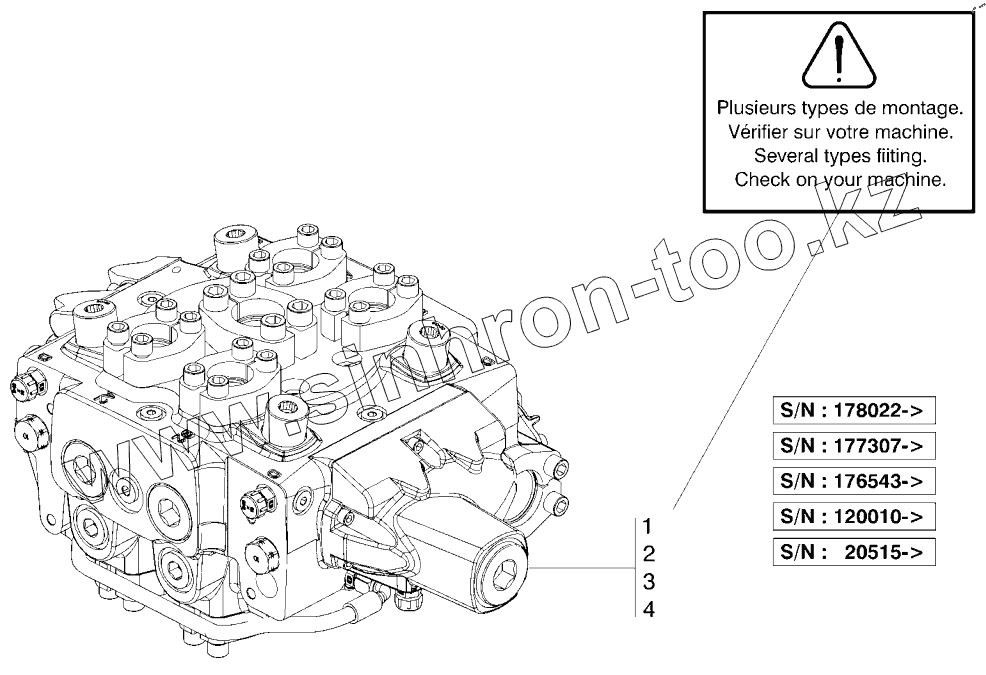 Plusieurs types de montage.
Vérifier sur votre machine.
Several types fiiting.
Check on your machine.

www.sinhron-too.kz

S/N : 178022->
S/N : 177307->
S/N : 176543->
S/N : 120010->
S/N : 20515->

1
2
3
4