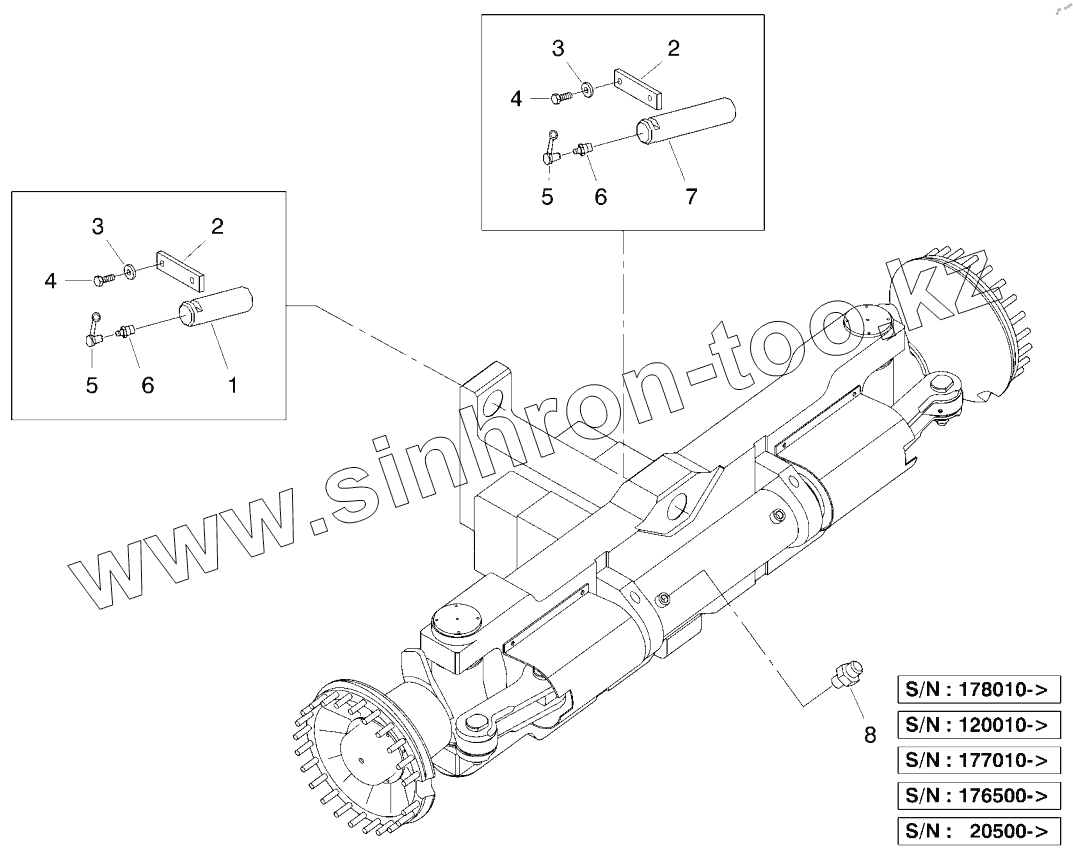 3
2
4
5
6
7

3
2
4
5
6
1

www.sinhron-too.kz

8

S/N : 178010->
S/N : 120010->
S/N : 177010->
S/N : 176500->
S/N : 20500->