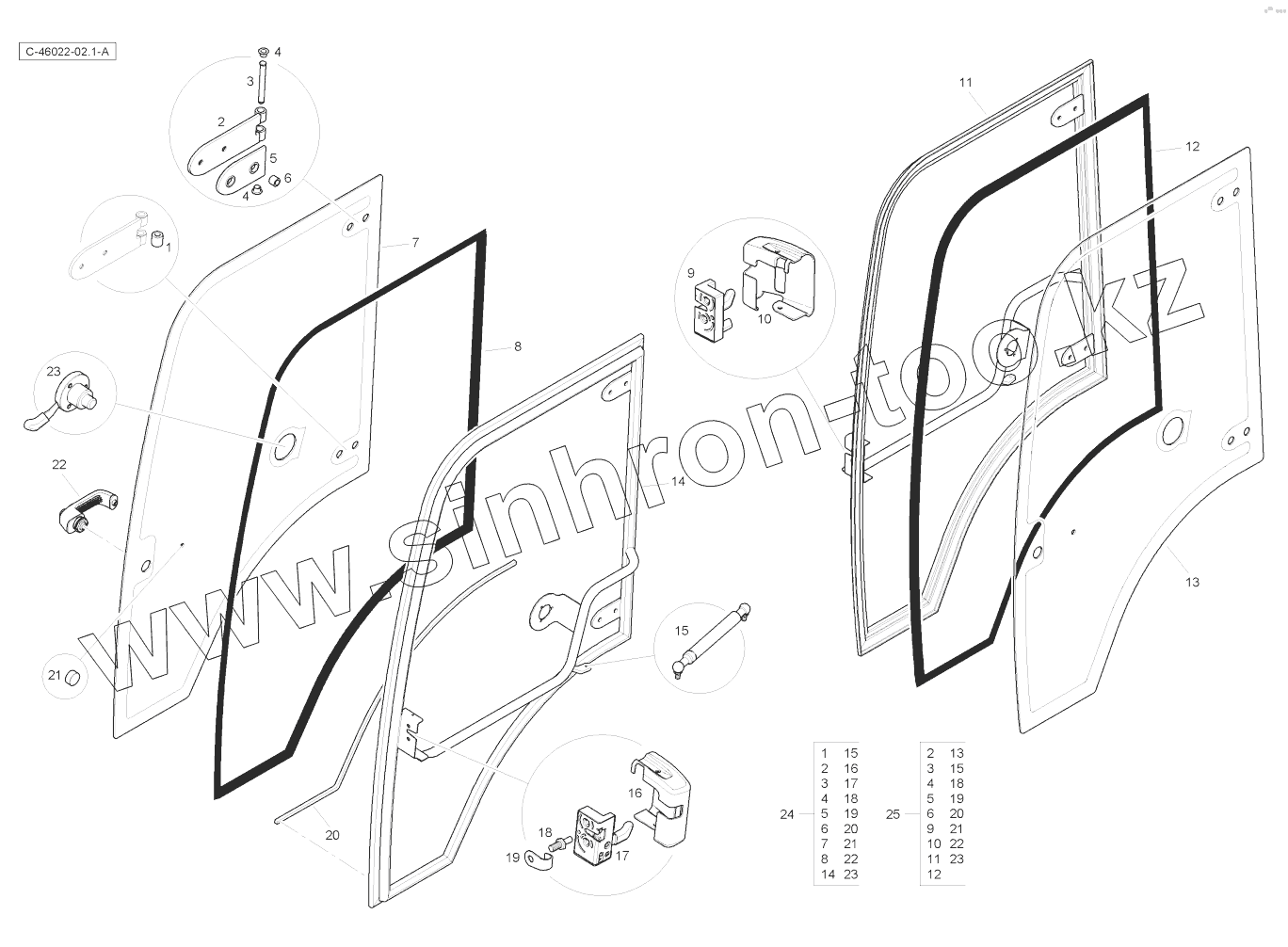 C-46022-02.1-A

4
3
2
5
4
6
1
7
8
23
22
21
14
20
15
16
18
19
17
9
10
11
12
13

www.sinhron-too.kz

24

| 1 | 15 |
|---|---|
| 2 | 16 |
| 3 | 17 |
| 4 | 18 |
| 5 | 19 |
| 6 | 20 |
| 7 | 21 |
| 8 | 22 |
| 14 | 23 |

25

| 2 | 13 |
|---|---|
| 3 | 15 |
| 4 | 18 |
| 5 | 19 |
| 6 | 20 |
| 9 | 21 |
| 10 | 22 |
| 11 | 23 |
| 12 | |