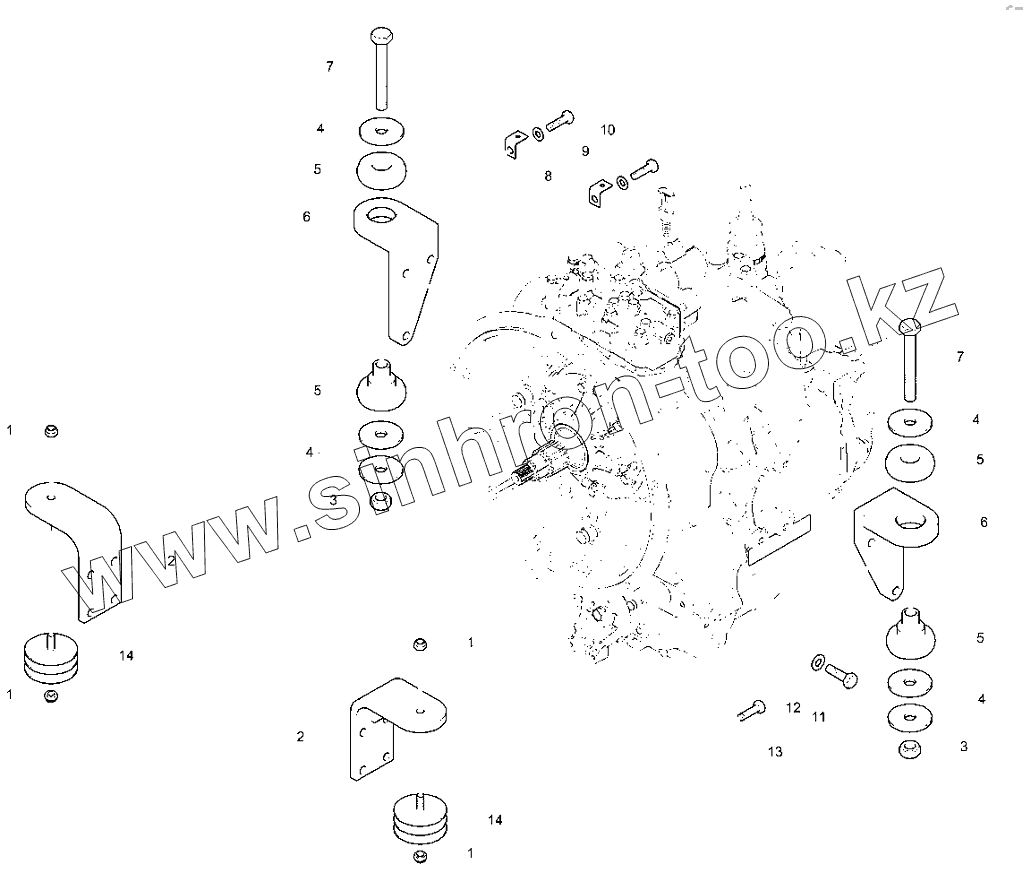 7
4
5
6
10
9
8
5
4
3
1
2
14
1
1
2
14
1
7
4
5
6
5
4
3
12
11
13
www.sinhron-too.kz