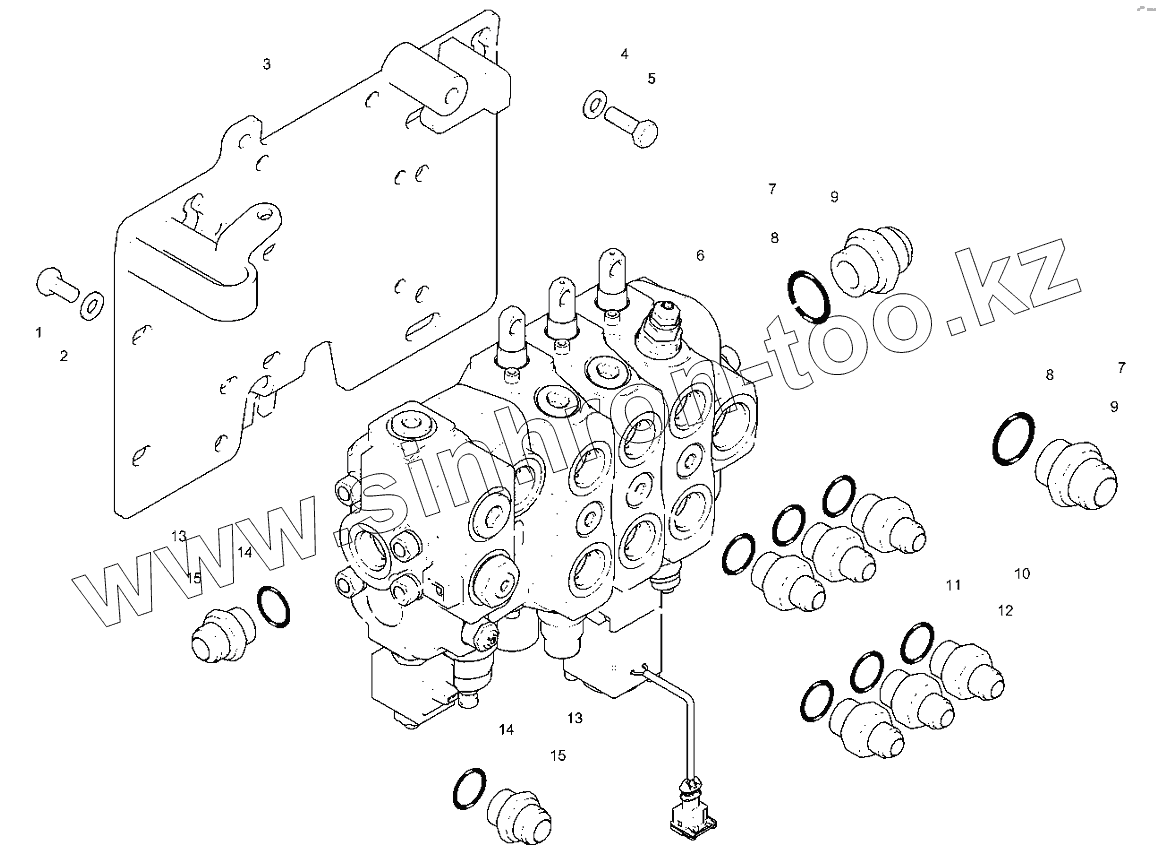 3
4
5
7
9
8
6
1
2
8
7
9
13
14
15
11
10
12
14
13
15
www.sinhron-too.kz