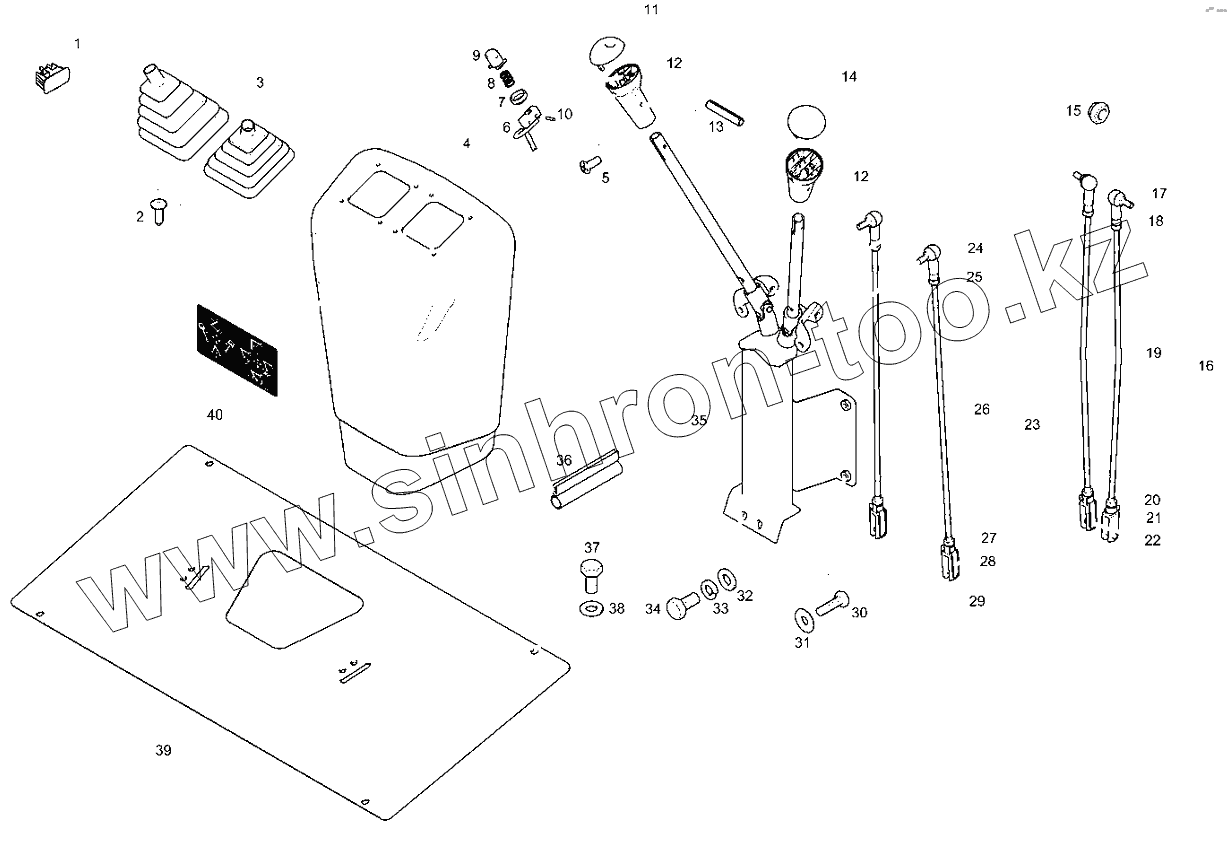 11

1

3

9

8

7

6

10

12

14

13

15

4

5

2

12

17

18

24

25

19

16

40

35

26

23

36

20

21

22

27

28

29

37

38

34

33

32

31

30

39

www.sinhron-too.kz