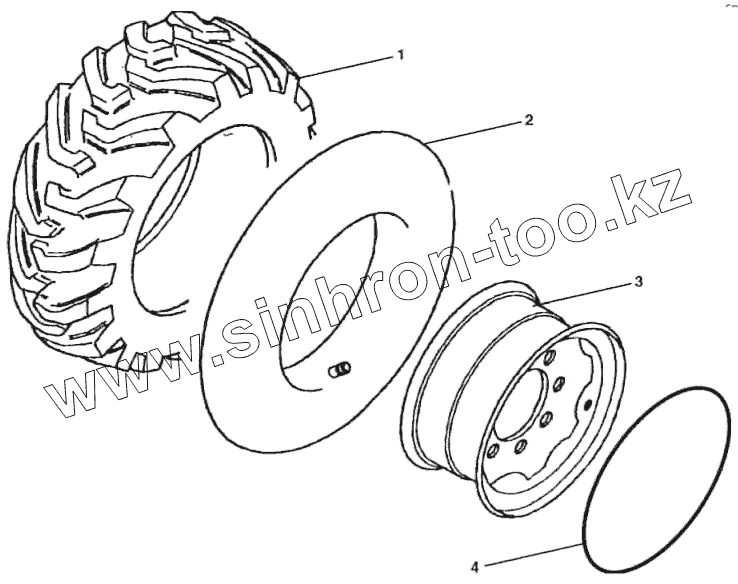 1
2
www.sinhron-too.kz
3
4