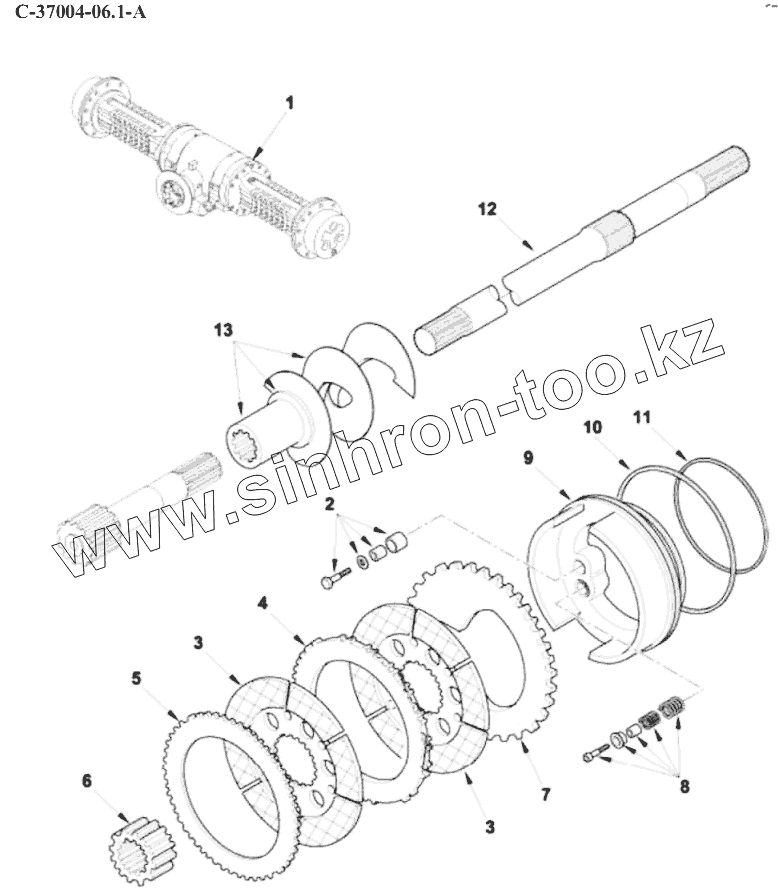 C-37004-06.1-A

1

12

13

www.sinhron-too.kz

10

11

9

2

4

3

5

6

7

3

8