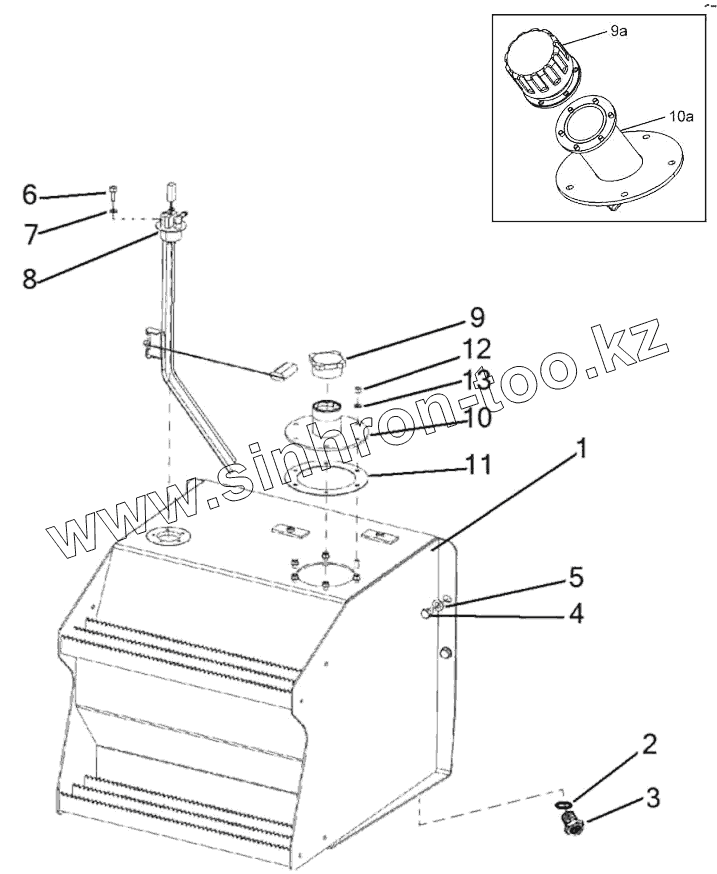 9a
10a
6
7
8
9
12
13
10
11
1
5
4
2
3
www.sinhron-too.kz