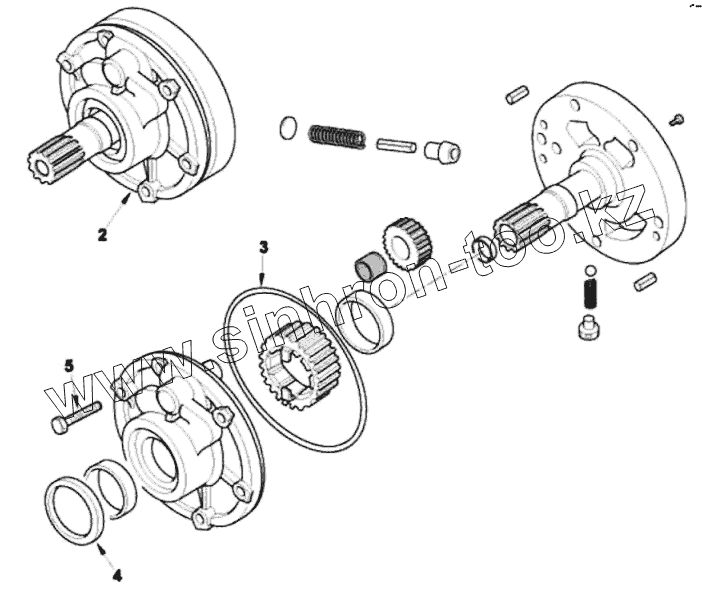 2

3

5

4

www.sinhron-too.kz