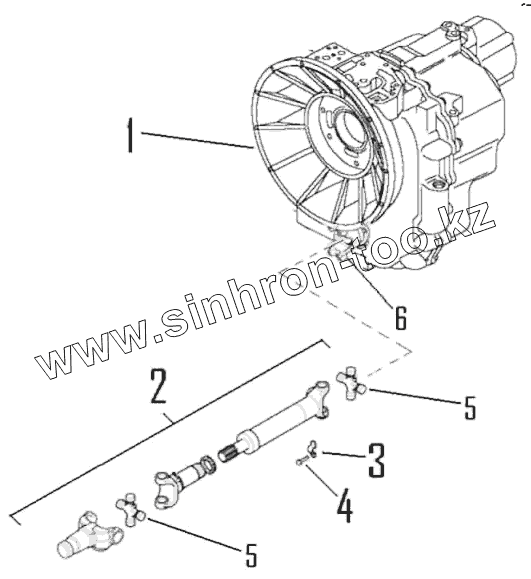 1
www.sinhron-too.kz
6
2
5
3
4
5