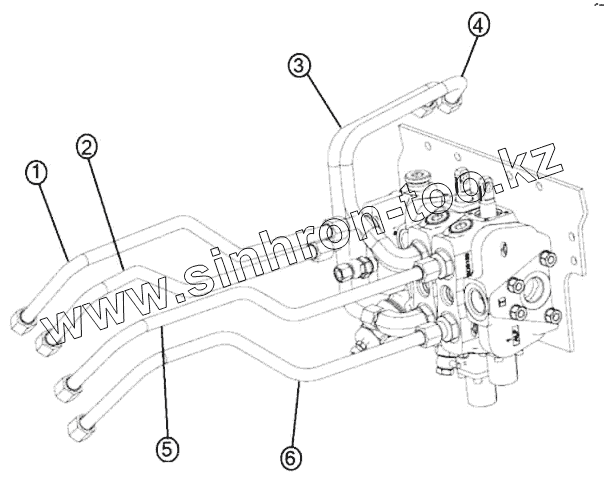 4
3
2
1
www.sinhron-too.kz
5
6