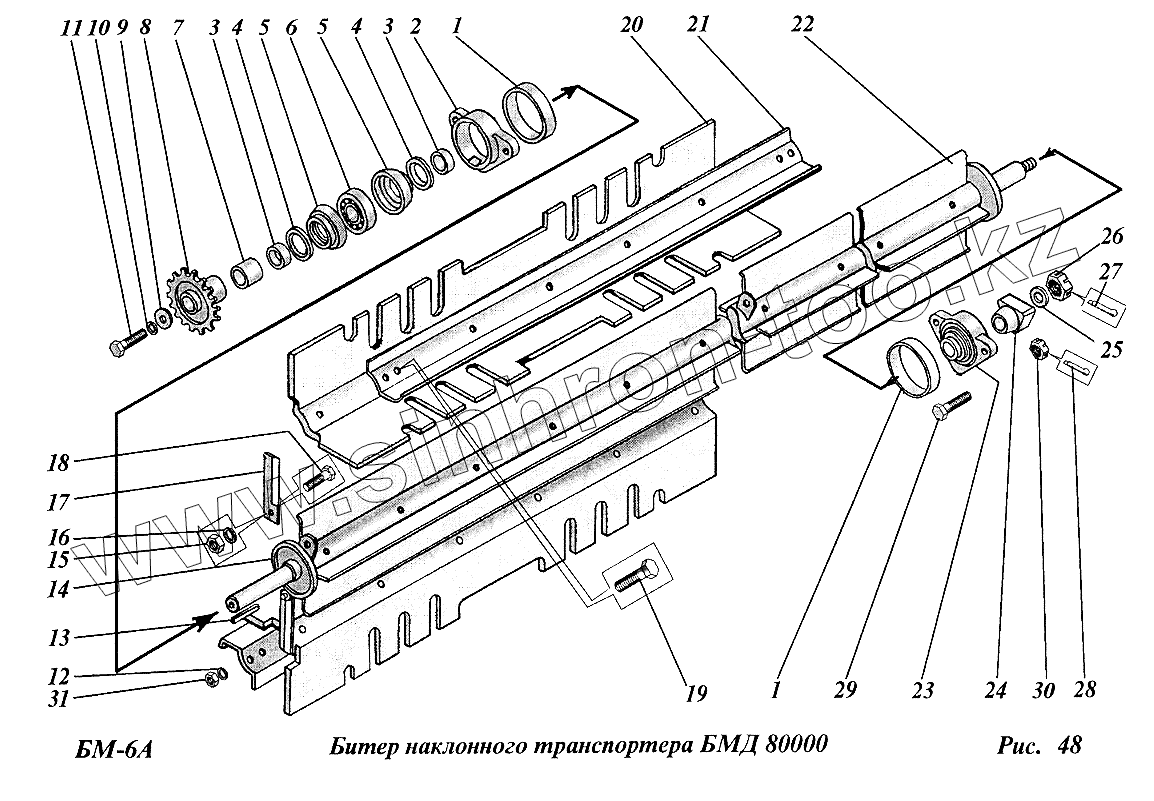 11 10 9 8 7 3 4 5 6 5 4 3 2 1

20 21 22

26
27
25

18
17
16
15
14
13
12
31

19 1 29 23 24 30 28

www.sinhrontoo.kz

БМ-6А Битер наклонного транспортера БМД 80000 Рис. 48