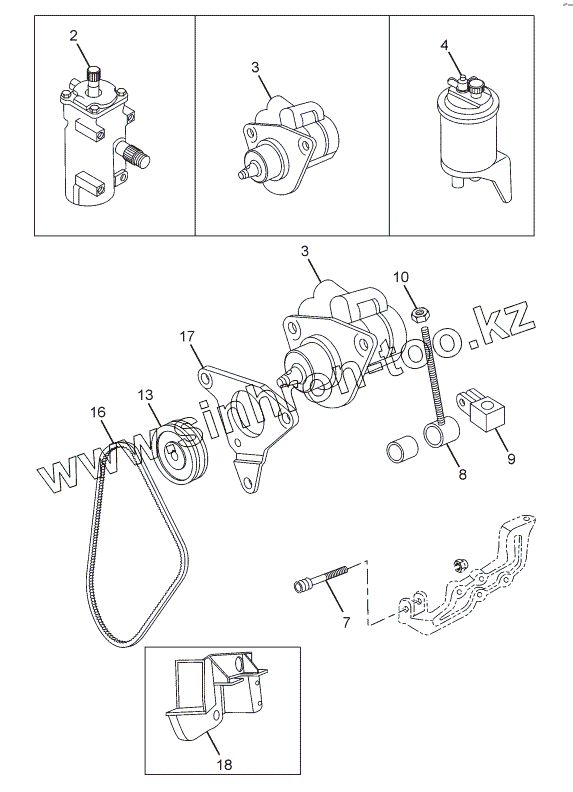 2
3
4
3
10
17
13
16
8
9
7
18
www.sinhron-too.kz