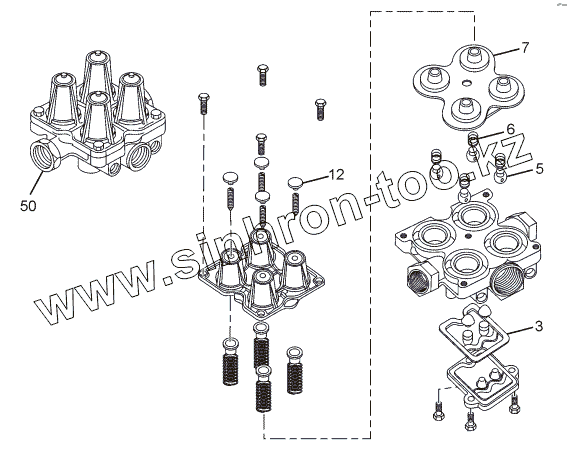 7
6
5
12
50
3
www.sinhron-too.kz