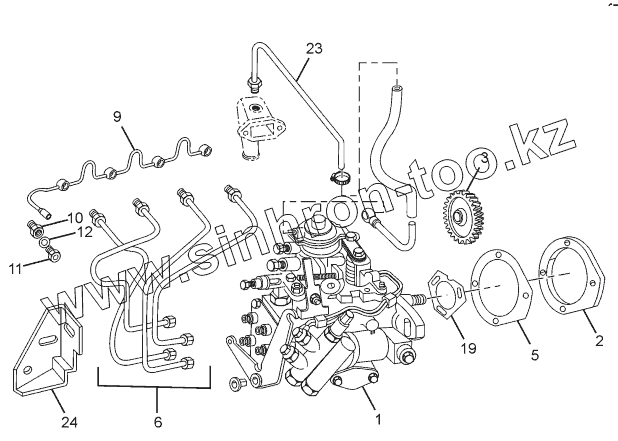 23
9
3
10
12
11
19
5
2
24
6
1
www.sinhron-too.kz