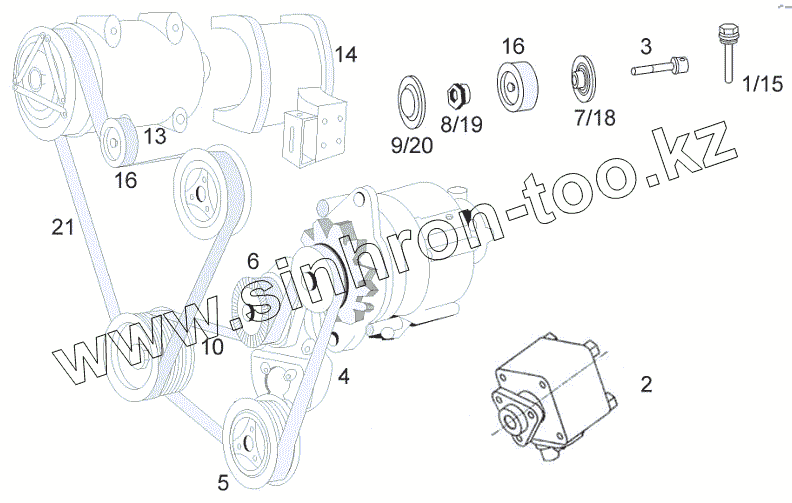 14
16
3
1/15
9/20
8/19
7/18
13
16
21
6
10
4
2
5
www.sinhron-too.kz