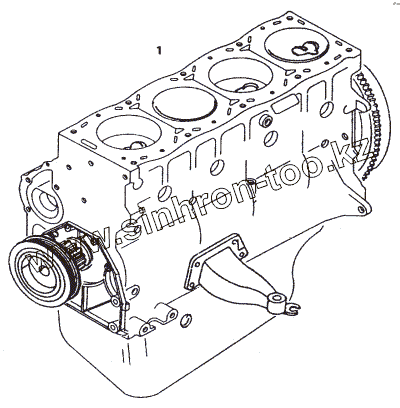 1

www.sinhron-too.kz